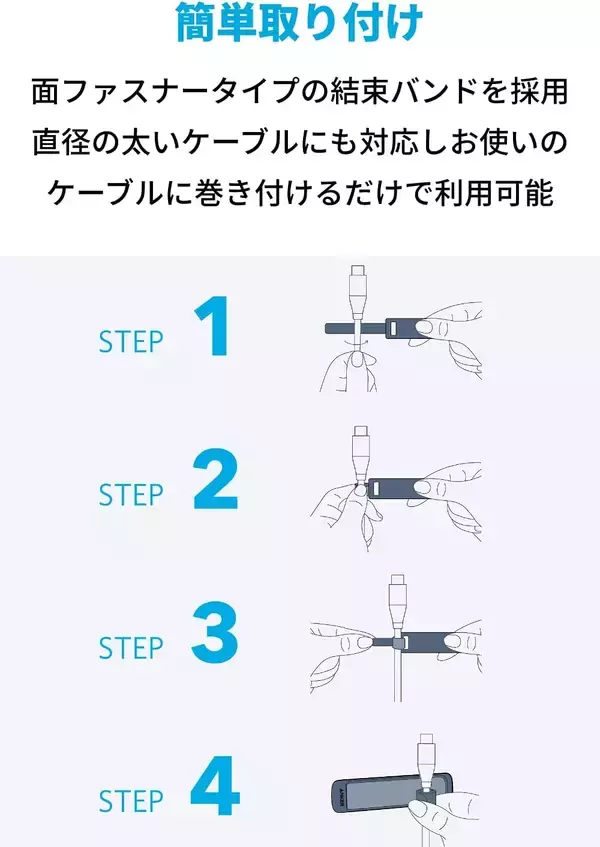 簡単取り付け

面ファスナータイプの結束バンドを採用
直径の太いケーブルにも対応しお使いの
ケーブルに巻き付けるだけで利用可能

STEP 1

STEP 2

STEP 3

STEP 4

ANKER