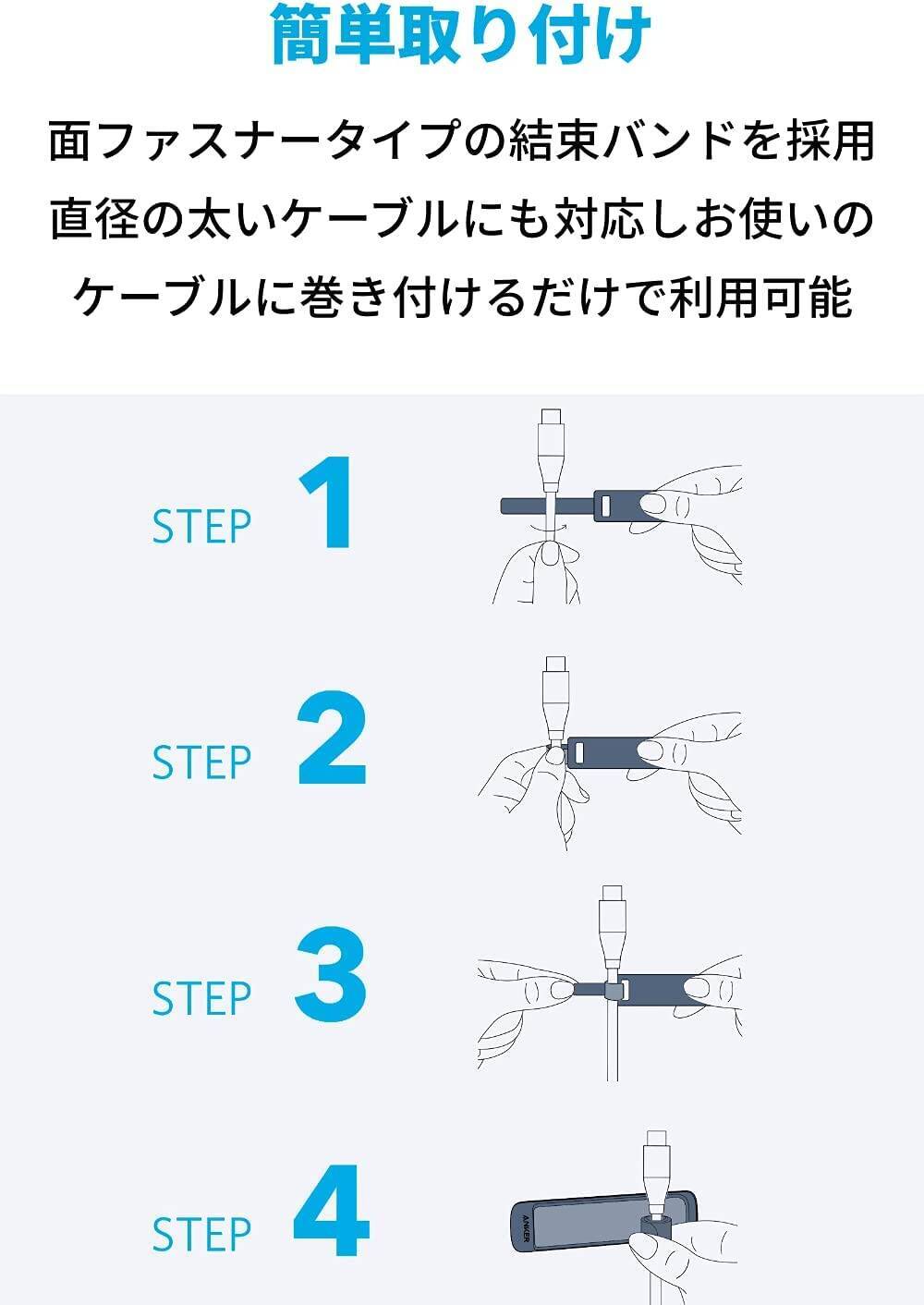 簡単取り付け

面ファスナータイプの結束バンドを採用
直径の太いケーブルにも対応しお使いの
ケーブルに巻き付けるだけで利用可能

STEP 1

STEP 2

STEP 3

STEP 4

ANKER