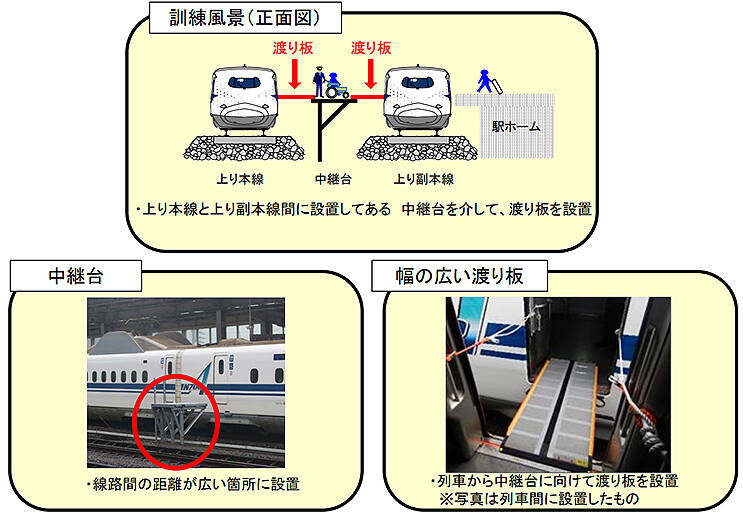 訓練風景（正面図）

渡り板　渡り板

駅ホーム

上り本線　中継台　上り副本線

・上り本線と上り副本線間に設置してある　中継台を介して、渡り板を設置

中継台

・線路間の距離が広い箇所に設置

幅の広い渡り板

・列車から中継台に向けて渡り板を設置
※写真は列車間に設置したもの