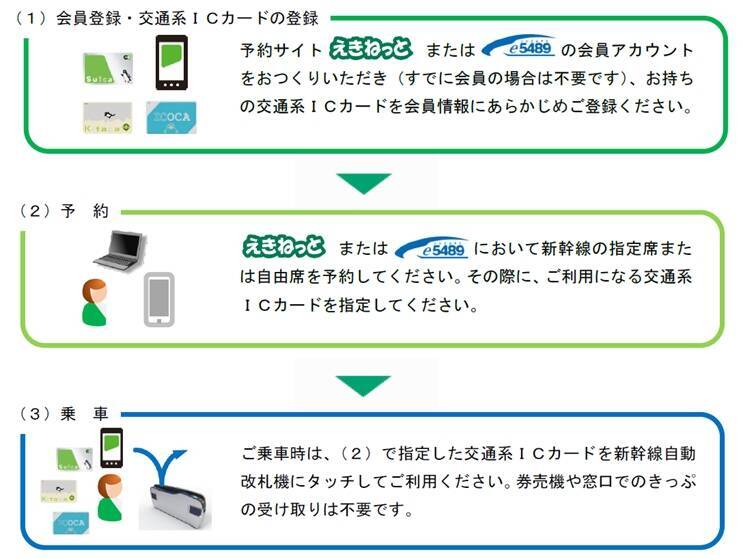 （１）会員登録・交通系ＩＣカードの登録

Suica

Kitaca

ICOCA

予約サイト えきねっと または e5489 の会員アカウントをおつくりいただき（すでに会員の場合は不要です）、お持ちの交通系ＩＣカードを会員情報にあらかじめご登録ください。

（２）予　約

えきねっと または e5489 において新幹線の指定席または自由席を予約してください。その際に、ご利用になる交通系ＩＣカードを指定してください。

（３）乗　車

Suica

Kitaca

ICOCA

ご乗車時は、（２）で指定した交通系ＩＣカードを新幹線自動改札機にタッチしてご利用ください。券売機や窓口でのきっぷの受け取りは不要です。