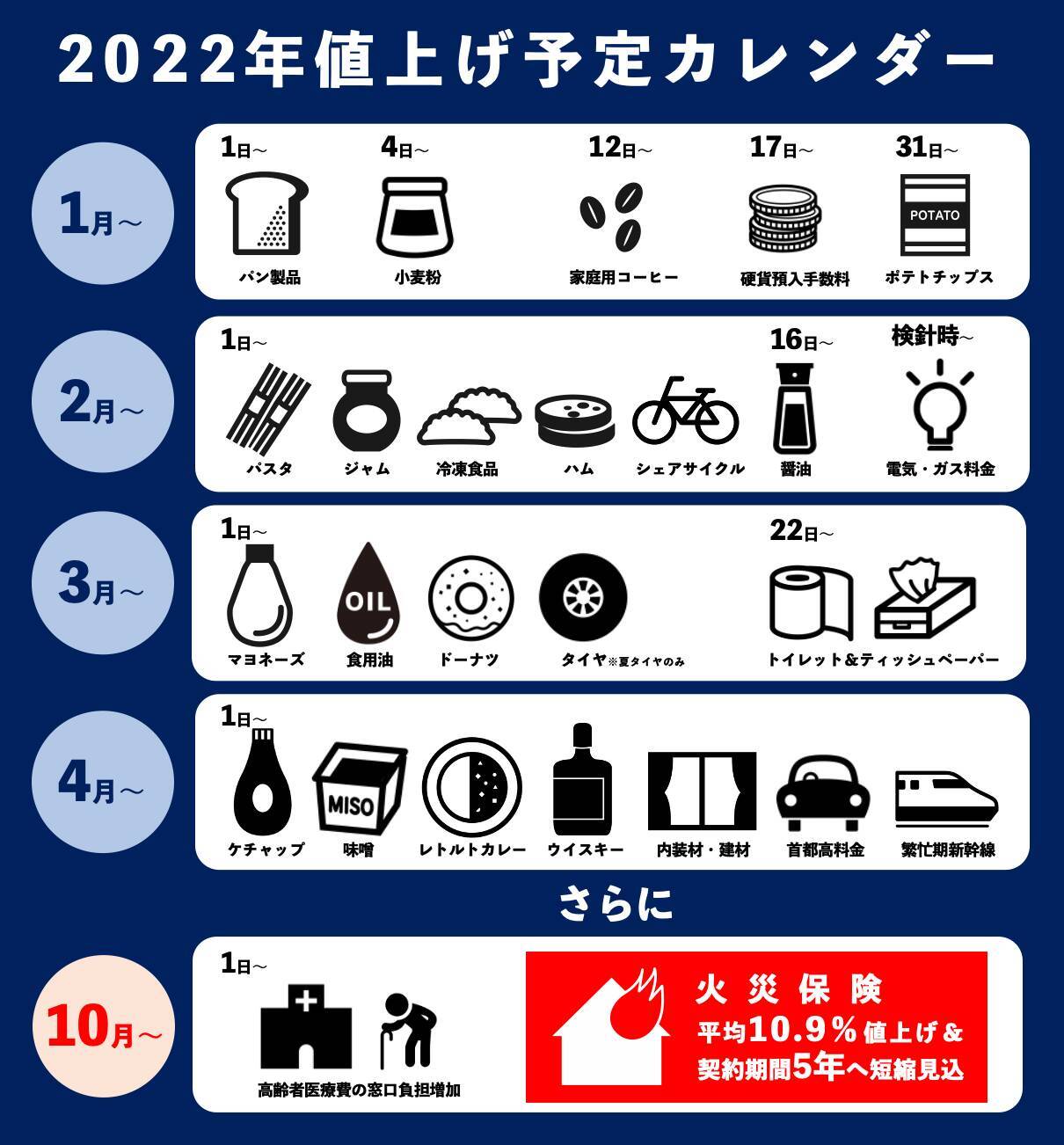 2022年値上げ予定カレンダー

1月～

1日～
パン製品

4日～
小麦粉

12日～
家庭用コーヒー

17日～
硬貨預入手数料

31日～
POTATO
ポテトチップス

2月～

1日～
パスタ
ジャム
冷凍食品
ハム
シェアサイクル

16日～
醤油

検針時～
電気・ガス料金

3月～

1日～
マヨネーズ
OIL
食用油
ドーナツ
タイヤ※夏タイヤのみ

22日～
トイレット&ティッシュペーパー

4月～

1日～
ケチャップ
MISO
味噌
レトルトカレー
ウイスキー
内装材・建材
首都高料金
繁忙期新幹線

さらに

10月～

1日～
高齢者医療費の窓口負担増加

火災保険
平均10.9％値上げ&
契約期間5年へ短縮見込