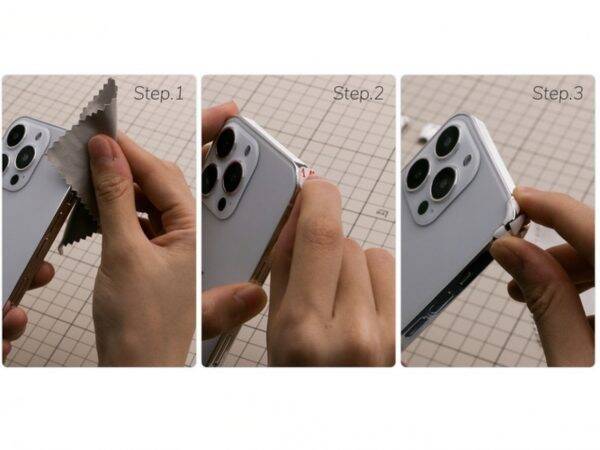 Step.1

Step.2

Step.3