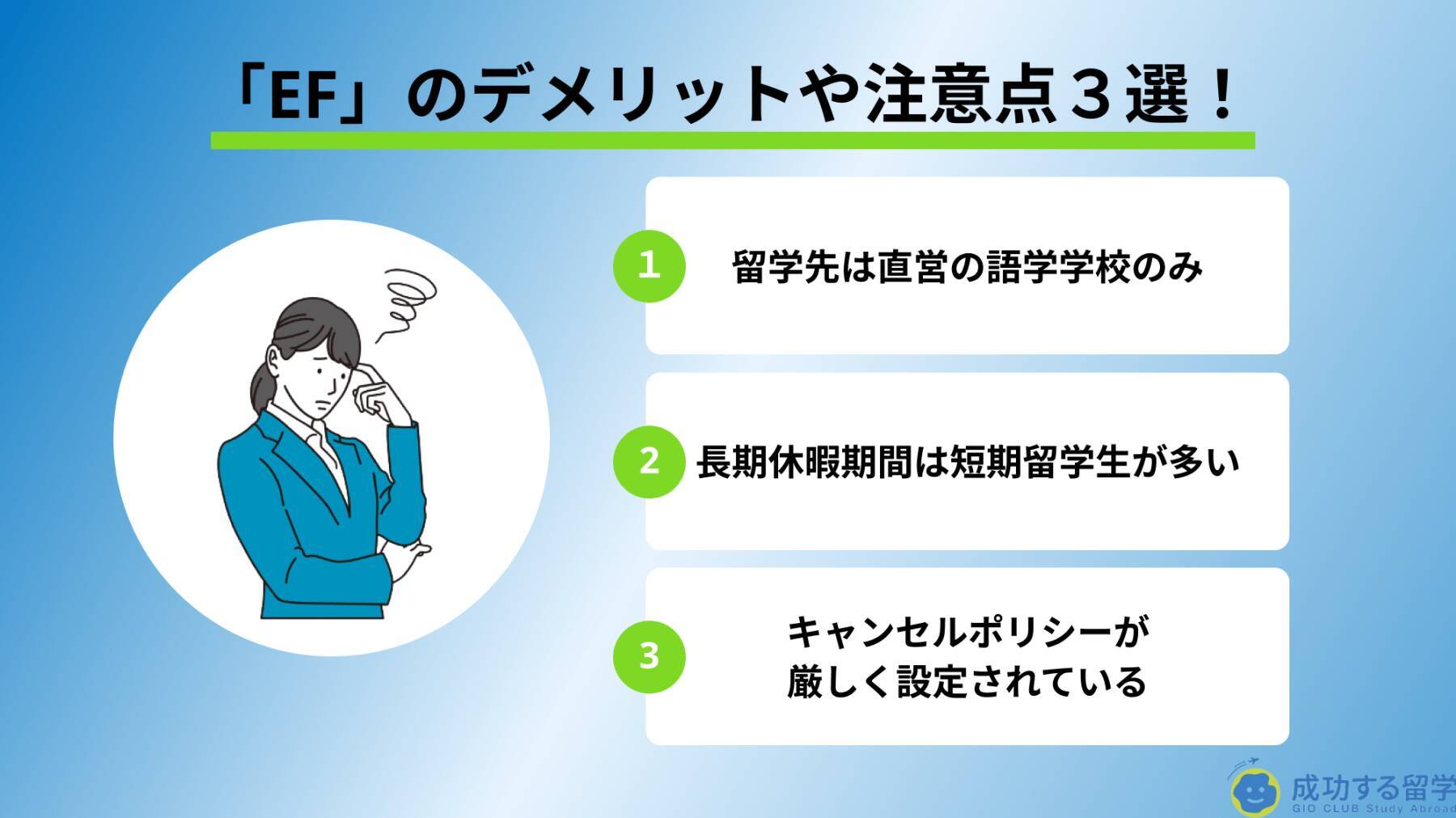 「EF」のデメリットや注意点３選！

1 留学先は直営の語学学校のみ

2 長期休暇期間は短期留学生が多い

3 キャンセルポリシーが厳しく設定されている

成功する留学
GIO CLUB Study Abroad