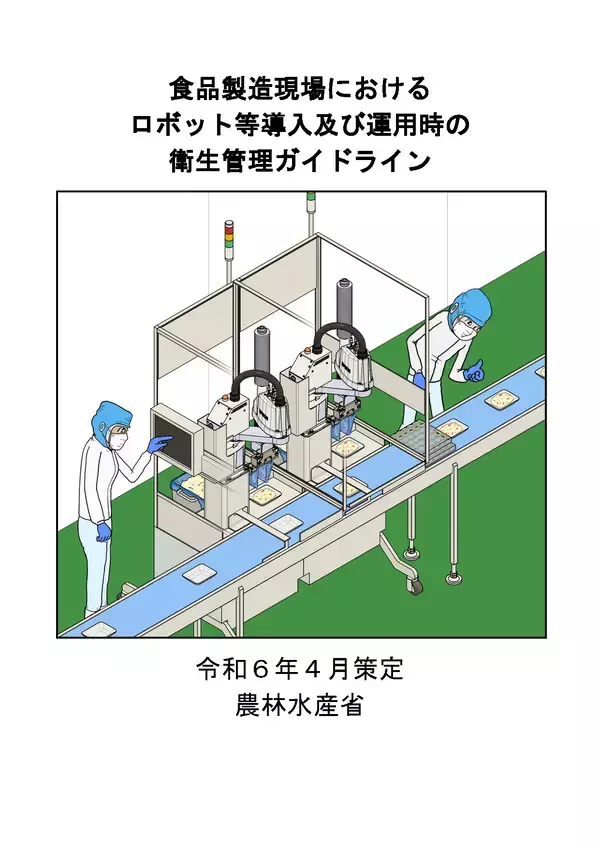 食品製造現場における
ロボット等導入及び運用時の
衛生管理ガイドライン

令和６年４月策定
農林水産省