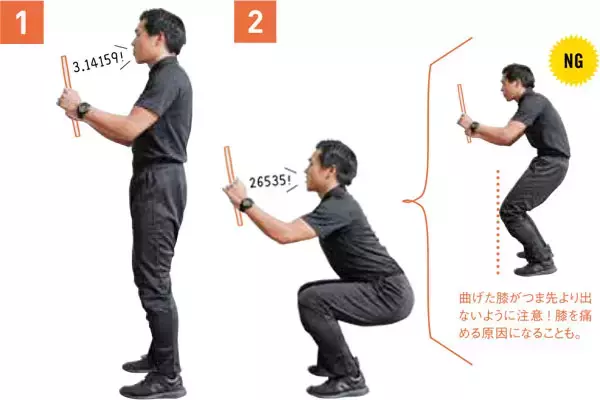 1

3.14159!

2

26535!

NG

曲げた膝がつま先より出ないように注意！膝を痛める原因になることも。