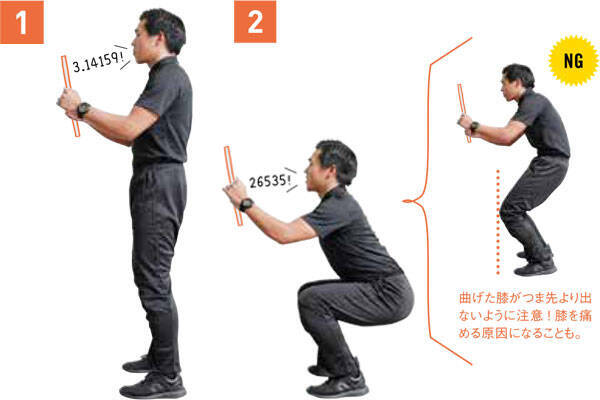 1

3.14159!

2

26535!

NG

曲げた膝がつま先より出ないように注意！膝を痛める原因になることも。