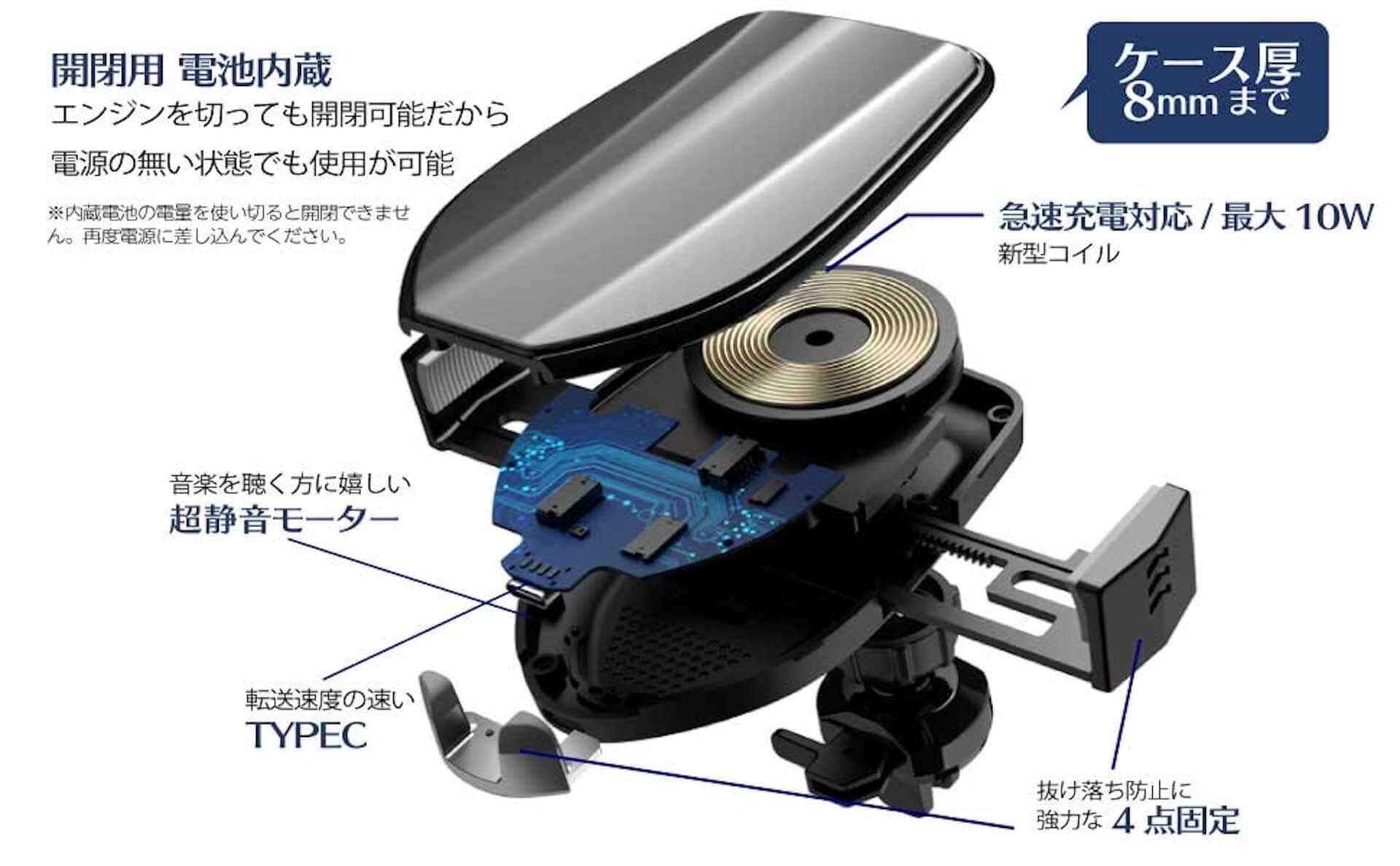 開閉用 電池内蔵
エンジンを切っても開閉可能だから
電源の無い状態でも使用が可能

※内蔵電池の電量を使い切ると開閉できません。再度電源に差し込んでください。

ケース厚 8mmまで

急速充電対応 / 最大 10W
新型コイル

音楽を聴く方に嬉しい
超静音モーター

転送速度の速い
TYPEC

抜け落ち防止に
強力な 4 点固定