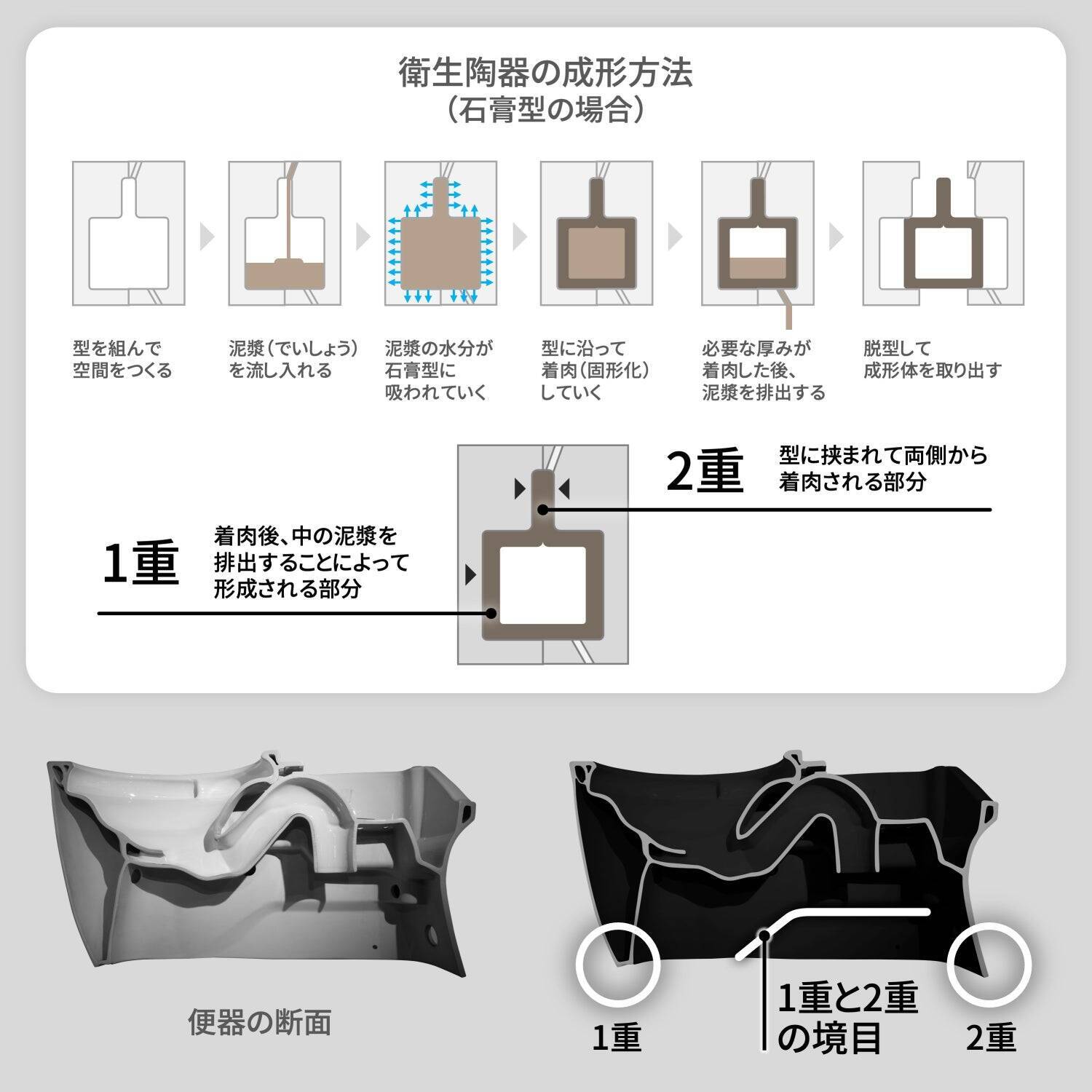 衛生陶器の成形方法
（石膏型の場合）

型を組んで空間をつくる

泥漿（でいしょう）を流し入れる

泥漿の水分が石膏型に吸われていく

型に沿って着肉（固形化）していく

必要な厚みが着肉した後、泥漿を排出する

脱型して成形体を取り出す

2重

型に挟まれて両側から着肉される部分

1重

着肉後、中の泥漿を排出することによって形成される部分

便器の断面

1重

1重と2重の境目

2重