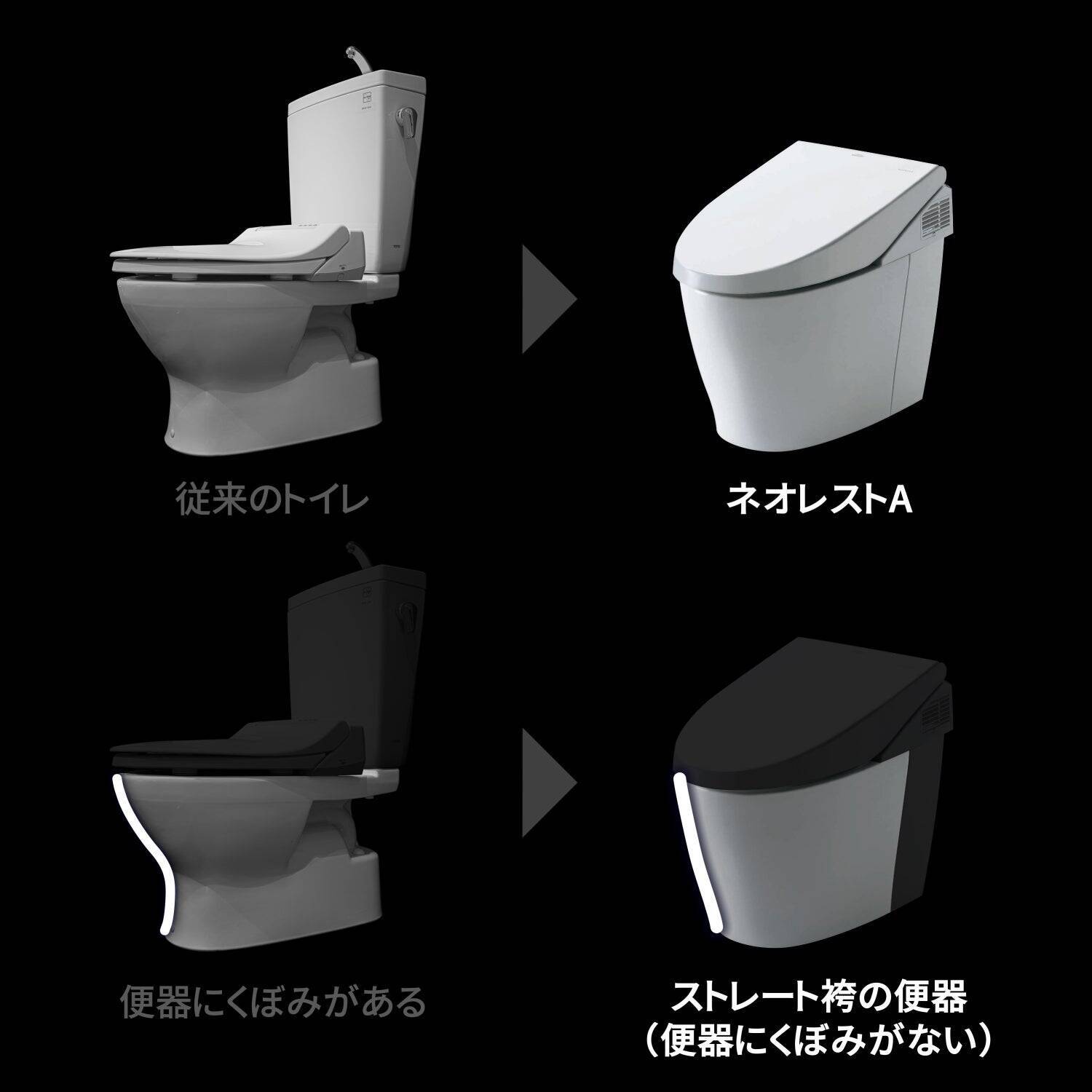 従来のトイレ

ネオレストA

便器にくぼみがある

ストレート袴の便器
（便器にくぼみがない）