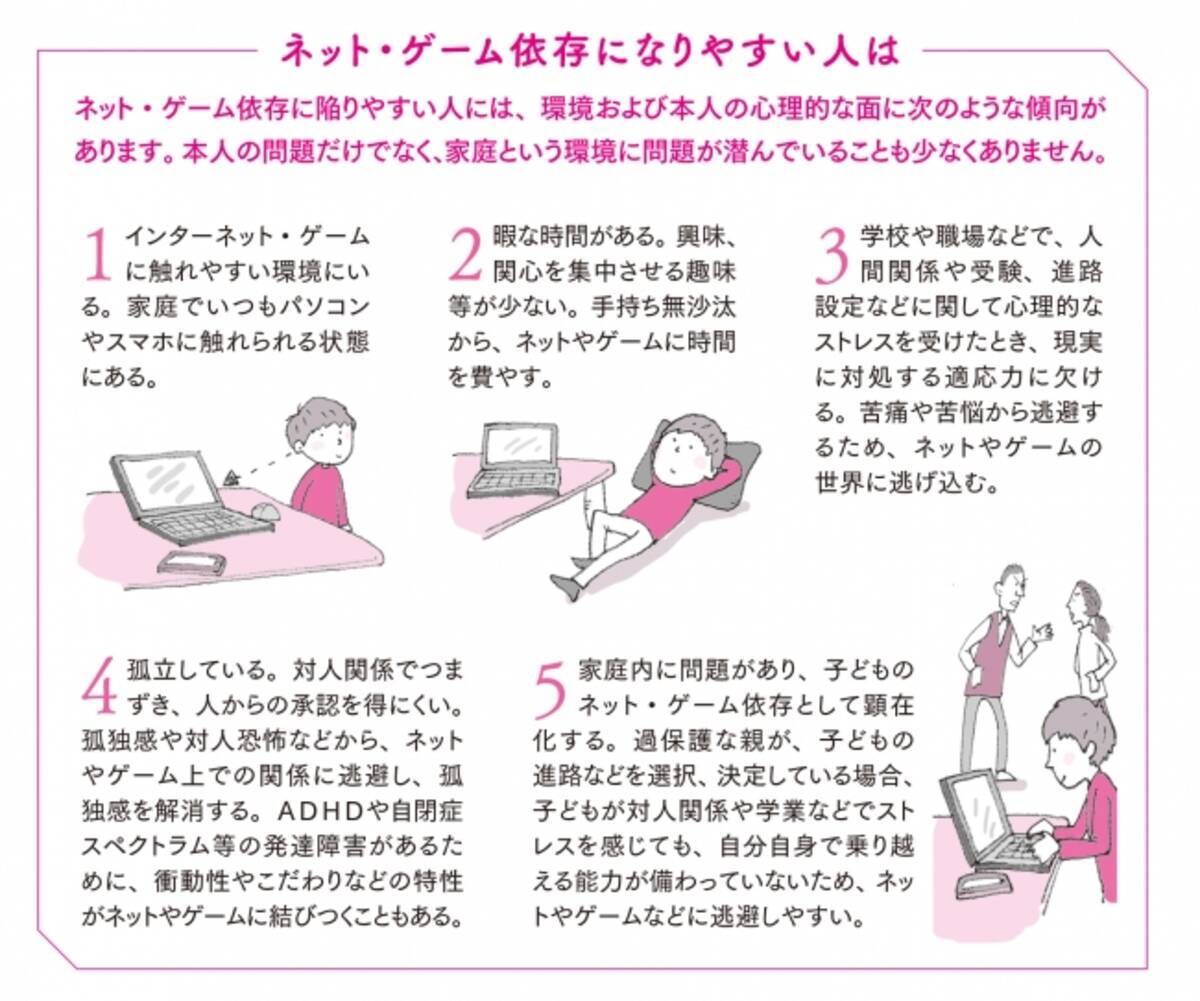 ネット・ゲーム依存になりやすい人は

ネット・ゲーム依存に陥りやすい人には、環境および本人の心理的な面に次のような傾向があります。本人の問題だけでなく、家庭という環境に問題が潜んでいることも少なくありません。

1 インターネット・ゲームに触れやすい環境にいる。家庭でいつもパソコンやスマホに触れられる状態にある。

2 暇な時間がある。興味、関心を集中させる趣味等が少ない。手持ち無沙汰から、ネットやゲームに時間を費やす。

3 学校や職場などで、人間関係や受験、進路設定などに関して心理的なストレスを受けたとき、現実に対処する適応力に欠ける。苦痛や苦悩から逃避するため、ネットやゲームの世界に逃げ込む。

4 孤立している。対人関係でつまずき、人からの承認を得にくい。孤独感や対人恐怖などから、ネットやゲーム上での関係に逃避し、孤独感を解消する。ADHDや自閉症スペクトラム等の発達障害があるために、衝動性やこだわりなどの特性がネットやゲームに結びつくこともある。

5 家庭内に問題があり、子どものネット・ゲーム依存として顕在化する。過保護な親が、子どもの進路などを選択、決定している場合、子どもが対人関係や学業などでストレスを感じても、自分自身で乗り越える能力が備わっていないため、ネットやゲームなどに逃避しやすい。