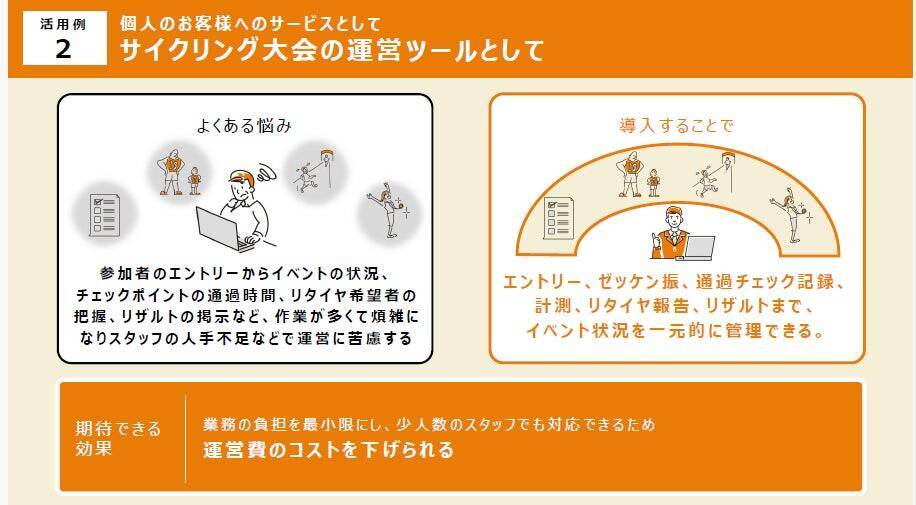 活用例
2

個人のお客様へのサービスとして
サイクリング大会の運営ツールとして

よくある悩み

参加者のエントリーからイベントの状況、チェックポイントの通過時間、リタイヤ希望者の把握、リザルトの掲示など、作業が多くて煩雑になりスタッフの人手不足などで運営に苦慮する

導入することで

エントリー、ゼッケン振、通過チェック記録、計測、リタイヤ報告、リザルトまで、イベント状況を一元的に管理できる。

期待できる効果

業務の負担を最小限にし、少人数のスタッフでも対応できるため
運営費のコストを下げられる