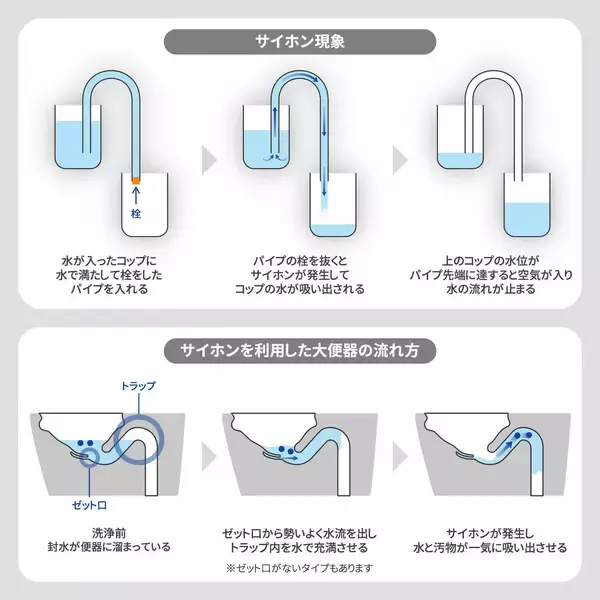 サイホン現象

栓

水が入ったコップに
水で満たして栓をした
パイプを入れる

パイプの栓を抜くと
サイホンが発生して
コップの水が吸い出される

上のコップの水位が
パイプ先端に達すると空気が入り
水の流れが止まる

サイホンを利用した大便器の流れ方

トラップ

ゼット口

洗浄前
封水が便器に溜まっている

ゼット口から勢いよく水流を出し
トラップ内を水で充満させる
※ゼット口がないタイプもあります

サイホンが発生し
水と汚物が一気に吸い出させる