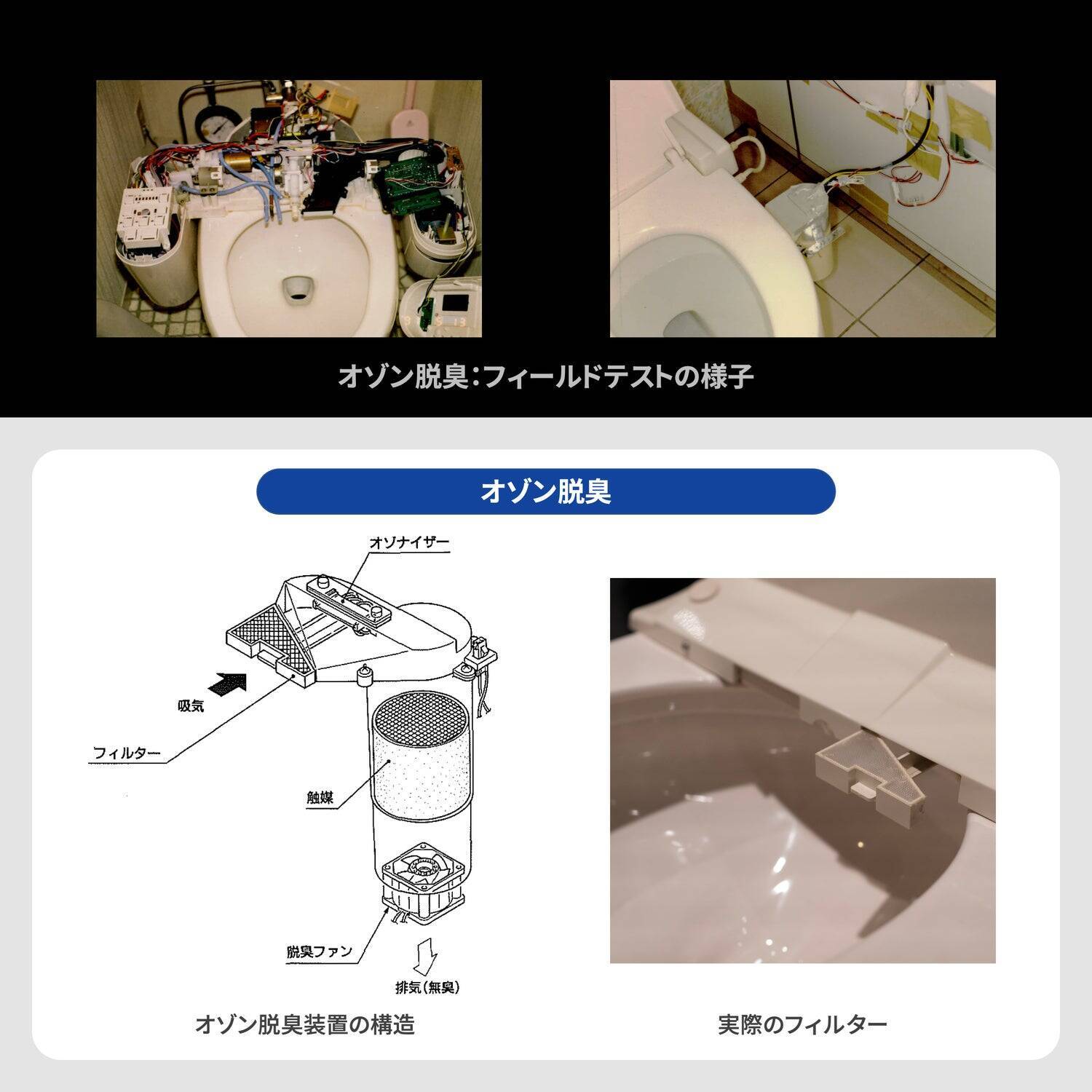 オゾン脱臭：フィールドテストの様子

オゾン脱臭

オゾナイザー

吸気

フィルター

触媒

脱臭ファン

排気（無臭）

オゾン脱臭装置の構造

実際のフィルター