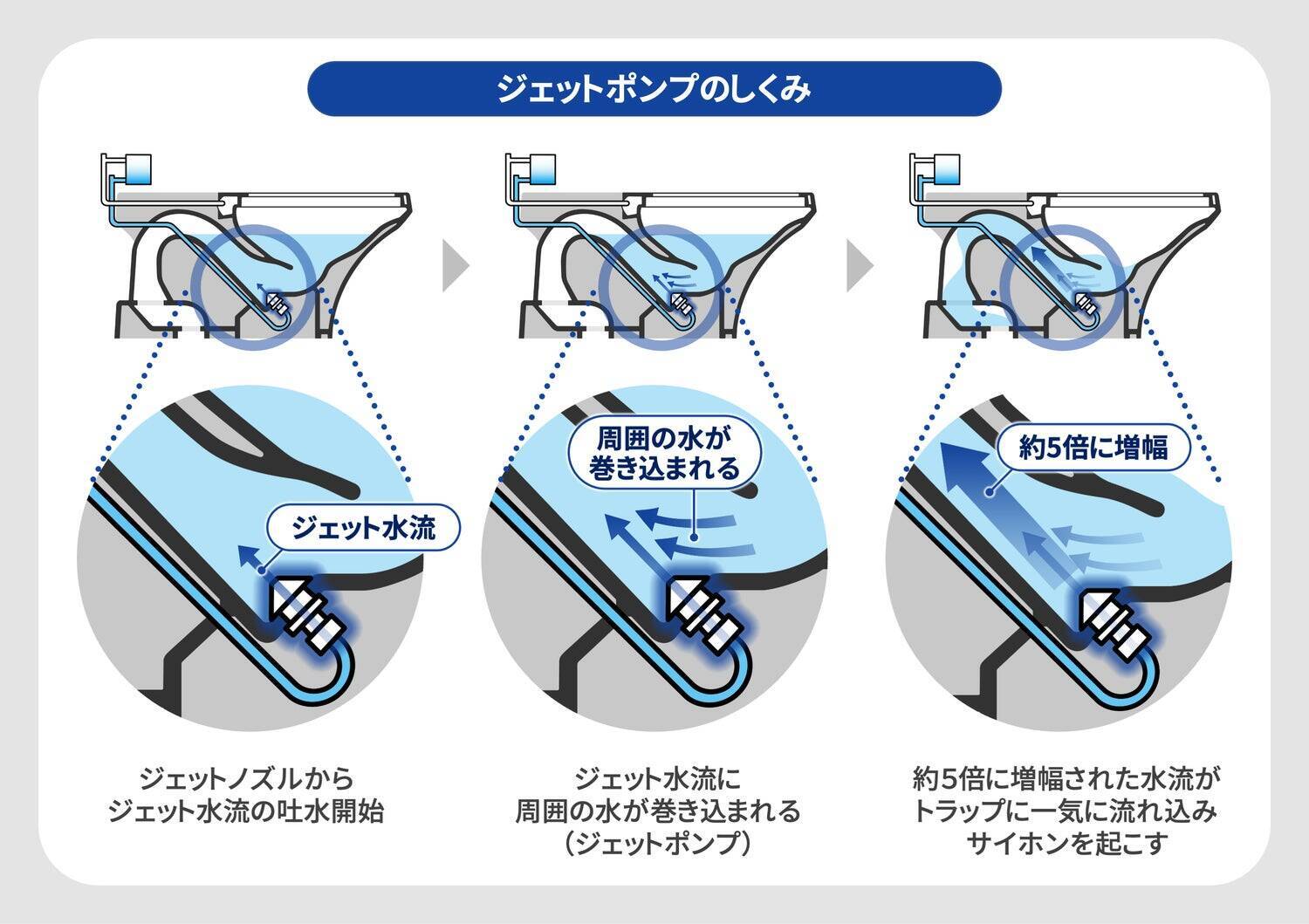 ジェットポンプのしくみ

ジェット水流

ジェットノズルから
ジェット水流の吐水開始

周囲の水が
巻き込まれる

ジェット水流に
周囲の水が巻き込まれる
（ジェットポンプ）

約5倍に増幅

約5倍に増幅された水流が
トラップに一気に流れ込み
サイホンを起こす