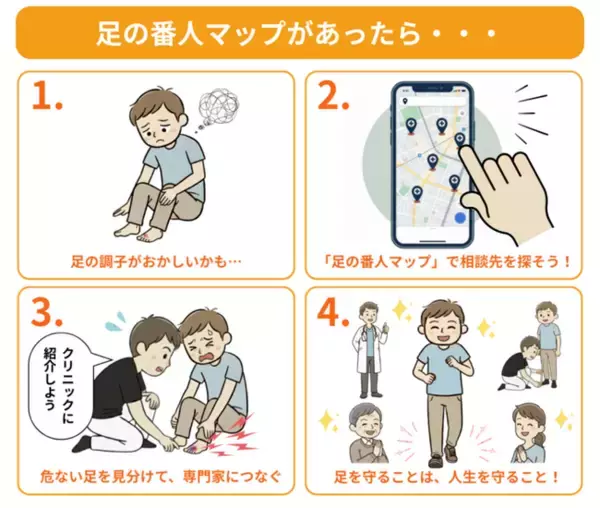 足の番人マップがあったら・・・

1.

足の調子がおかしいかも…

2.

「足の番人マップ」で相談先を探そう！

3.

クリニックに紹介しよう

危ない足を見分けて、専門家につなぐ

4.

足を守ることは、人生を守ること！