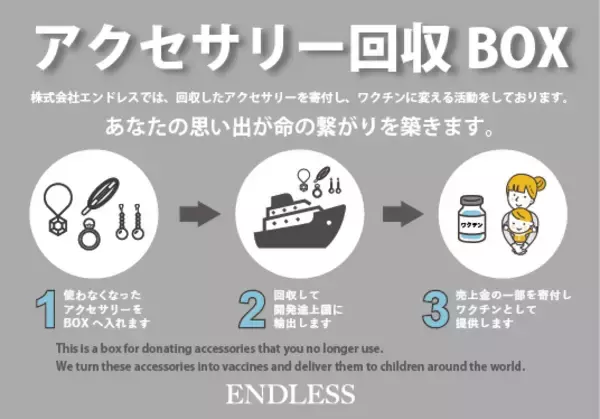 アクセサリー回収 BOX

株式会社エンドレスでは、回収したアクセサリーを寄付し、ワクチンに変える活動をしております。

あなたの思い出が命の繋がりを築きます。

ワクチン

1 使わなくなったアクセサリーをBOXへ入れます

2 回収して開発途上国に輸出します

3 売上金の一部を寄付しワクチンとして提供します

This is a box for donating accessories that you no longer use.
We turn these accessories into vaccines and deliver them to children around the world.

ENDLESS