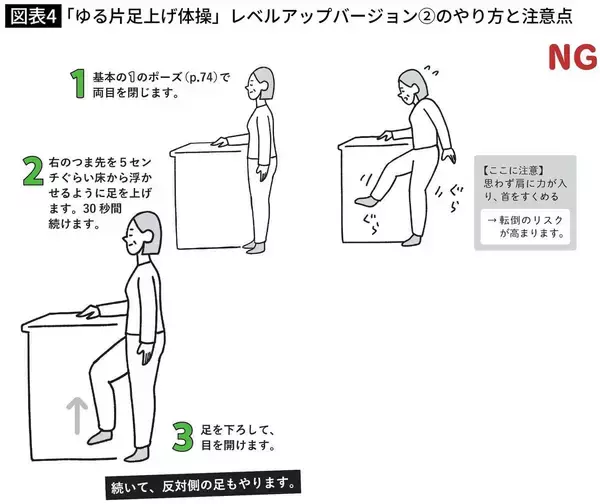 図表4「ゆる片足上げ体操」レベルアップバージョン②のやり方と注意点

NG

1 基本の1のポーズ（p.74）で両目を閉じます。

2 右のつま先を5センチぐらい床から浮かせるように足を上げます。30秒間続けます。

3 足を下ろして、目を開けます。

続いて、反対側の足もやります。

ぐら
ぐら

【ここに注意】
思わず肩に力が入り、首をすくめる

→転倒のリスクが高まります。