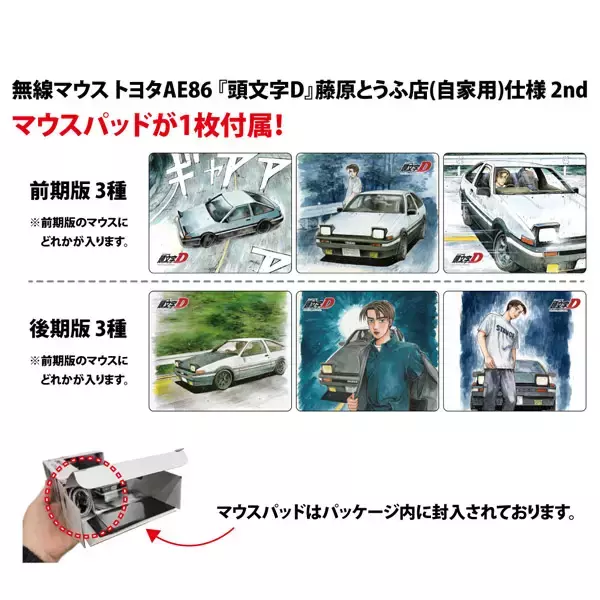 無線マウス トヨタAE86『頭文字D』藤原とうふ店(自家用)仕様 2nd

マウスパッドが1枚付属!

前期版 3種

※前期版のマウスにどれかが入ります。

ギャアア

頭文字D

頭文字D

頭文字D

後期版 3種

※前期版のマウスにどれかが入ります。

頭文字D

頭文字D

頭文字D

マウスパッドはパッケージ内に封入されております。