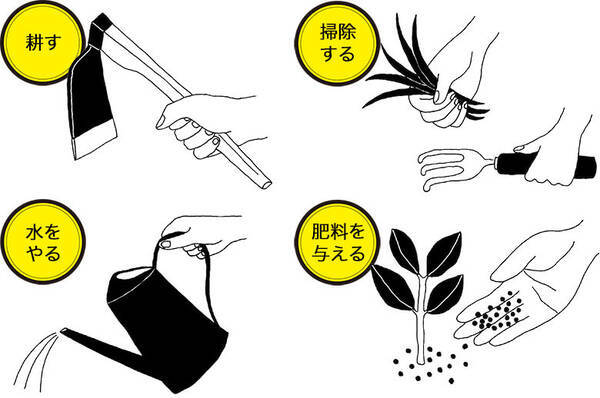 耕す

掃除する

水をやる

肥料を与える