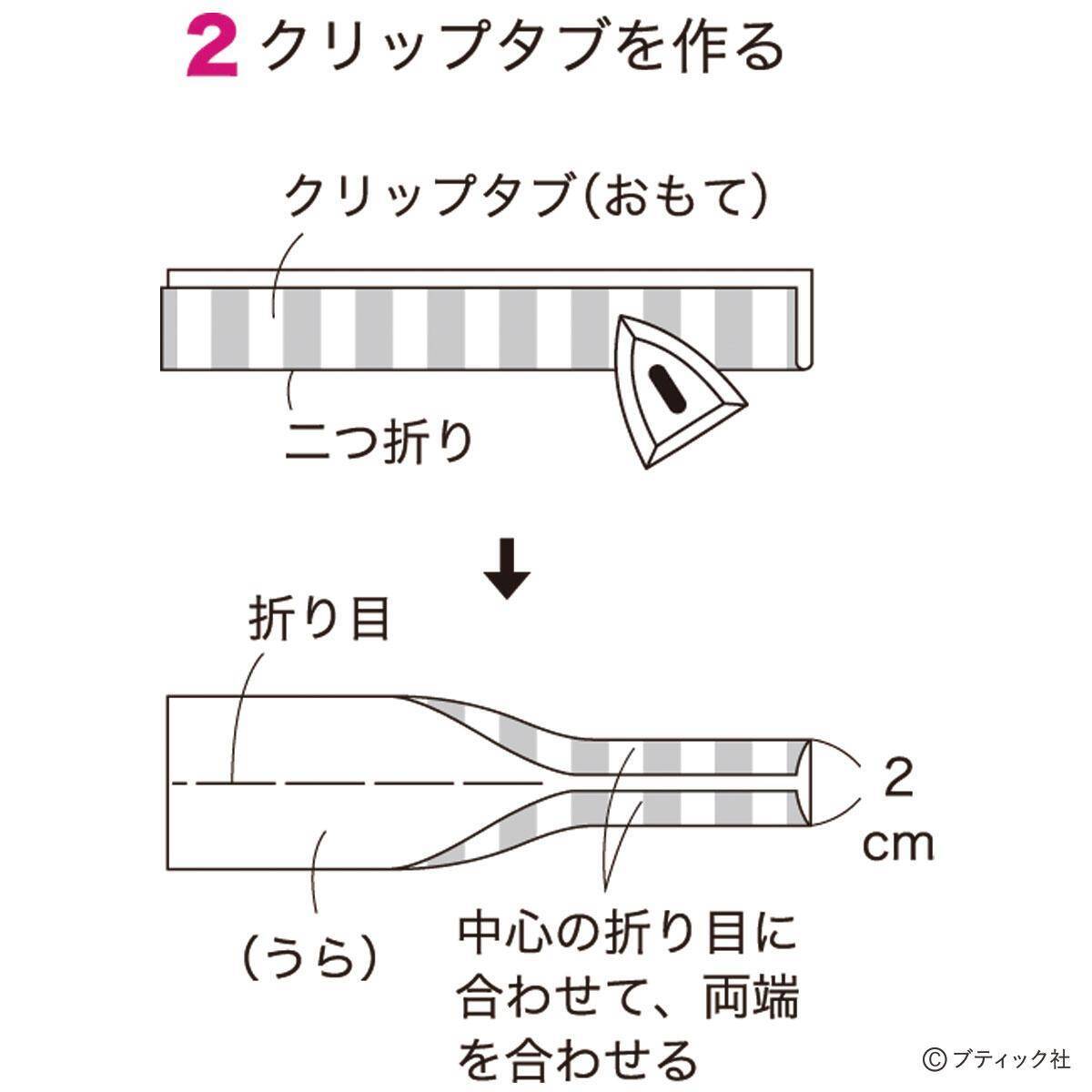 2 クリップタブを作る

クリップタブ(おもて)

二つ折り

折り目

2 cm

(うら)

中心の折り目に合わせて、両端を合わせる

©ブティック社