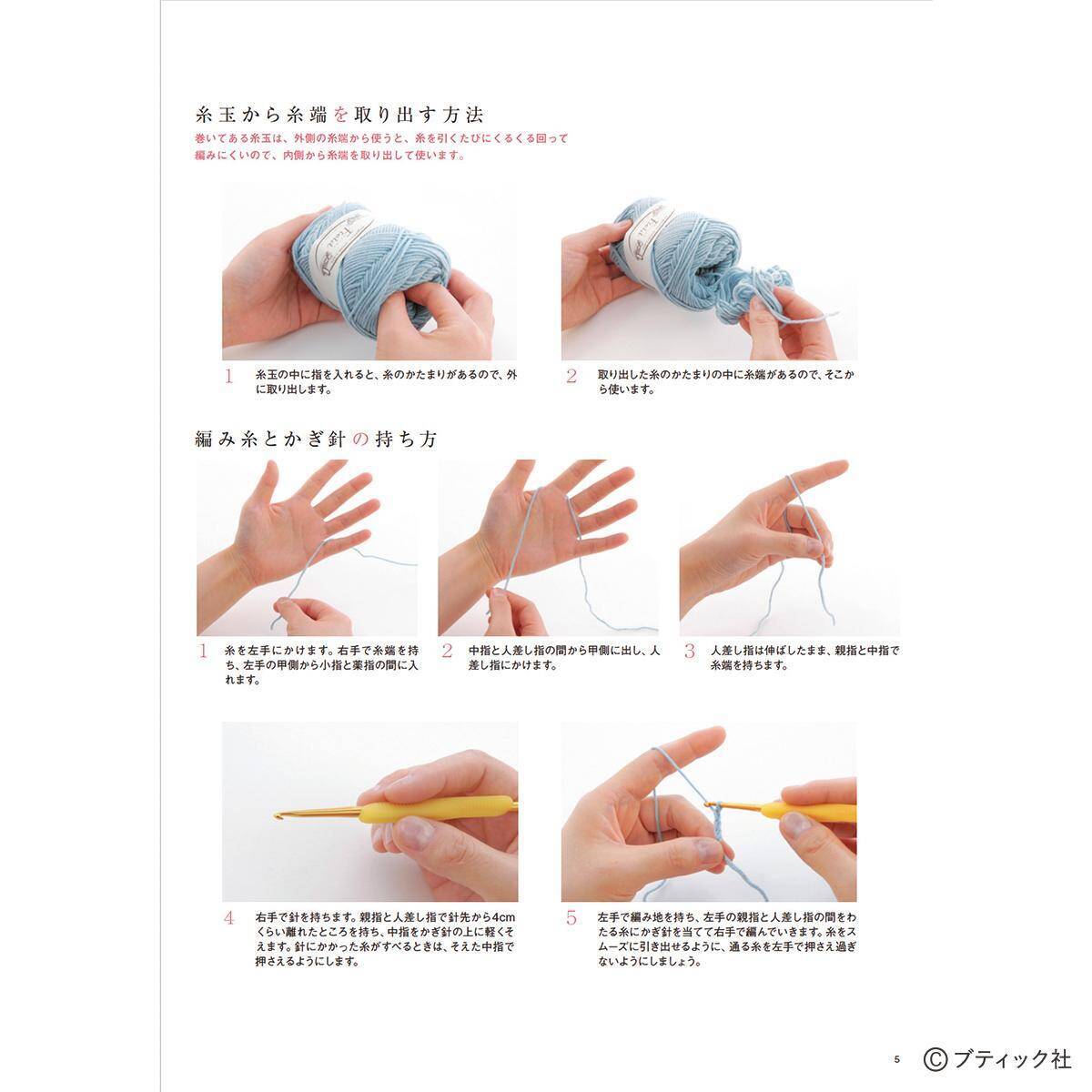 糸玉から糸端を取り出す方法
巻いてある糸玉は、外側の糸端から使うと、糸を引くたびにくるくる回って編みにくいので、内側から糸端を取り出して使います。

1 糸玉の中に指を入れると、糸のかたまりがあるので、外に取り出します。

2 取り出した糸のかたまりの中に糸端があるので、そこから使います。

編み糸とかぎ針の持ち方

1 糸を左手にかけます。右手で糸端を持ち、左手の甲側から小指と薬指の間に入れます。

2 中指と人差し指の間から甲側に出し、人差し指にかけます。

3 人差し指は伸ばしたまま、親指と中指で糸端を持ちます。

4 右手で針を持ちます。親指と人差し指で針先から4cmくらい離れたところを持ち、中指をかぎ針の上に軽くそえます。針にかかった糸がすべるときは、そえた中指で押さえるようにします。

5 左手で編み地を持ち、左手の親指と人差し指の間をわたる糸にかぎ針を当てて右手で編んでいきます。糸をスムーズに引き出せるように、通る糸を左手で押さえ過ぎないようにしましょう。

5 ©ブティック社