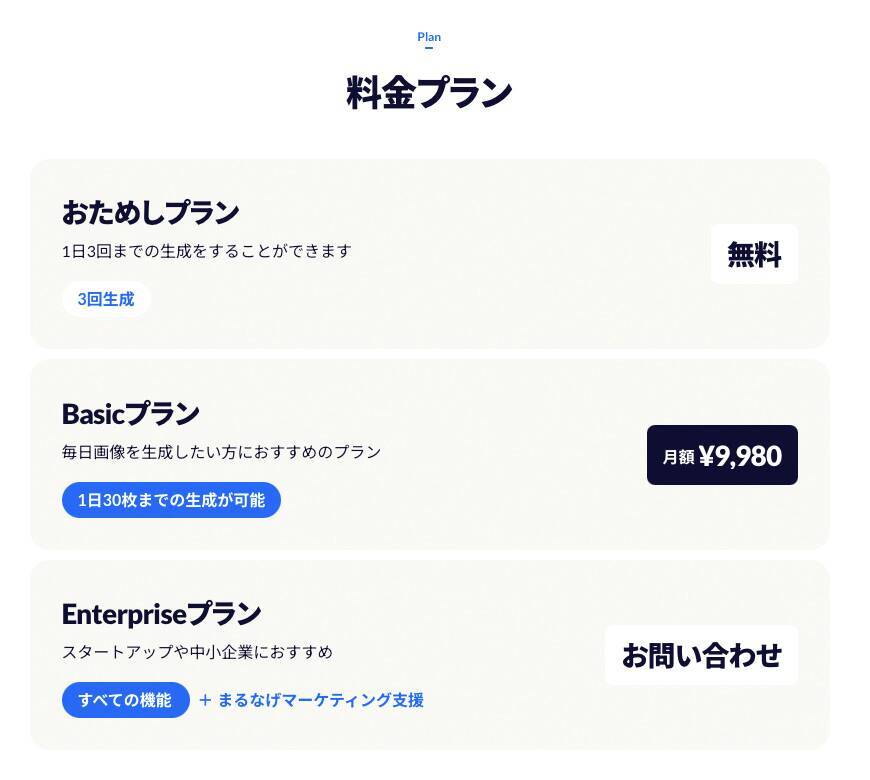 Plan

料金プラン

おためしプラン
1日3回までの生成をすることができます
3回生成

無料

Basicプラン
毎日画像を生成したい方におすすめのプラン
1日30枚までの生成が可能

月額 ¥9,980

Enterpriseプラン
スタートアップや中小企業におすすめ
すべての機能 + まるなげマーケティング支援

お問い合わせ