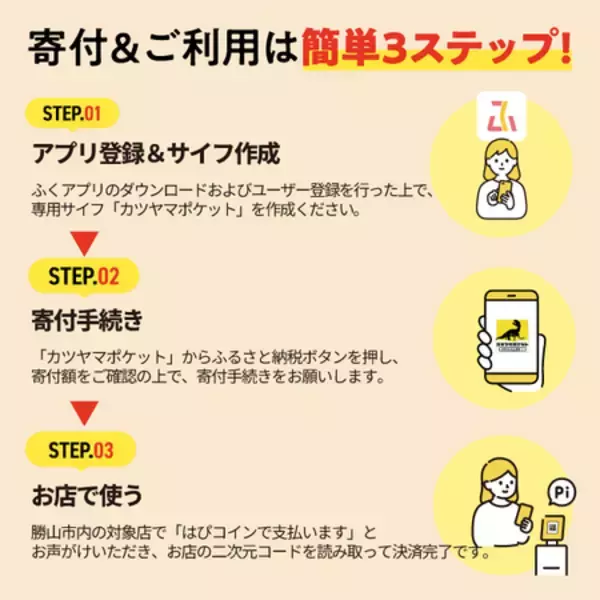 寄付＆ご利用は簡単3ステップ！

STEP.01

アプリ登録＆サイフ作成

ふくアプリのダウンロードおよびユーザー登録を行った上で、専用サイフ「カツヤマポケット」を作成ください。

ふ

STEP.02

寄付手続き

「カツヤマポケット」からふるさと納税ボタンを押し、寄付額をご確認の上で、寄付手続きをお願いします。

STEP.03

お店で使う

勝山市内の対象店で「はぴコインで支払います」とお声がけいただき、お店の二次元コードを読み取って決済完了です。

Pi