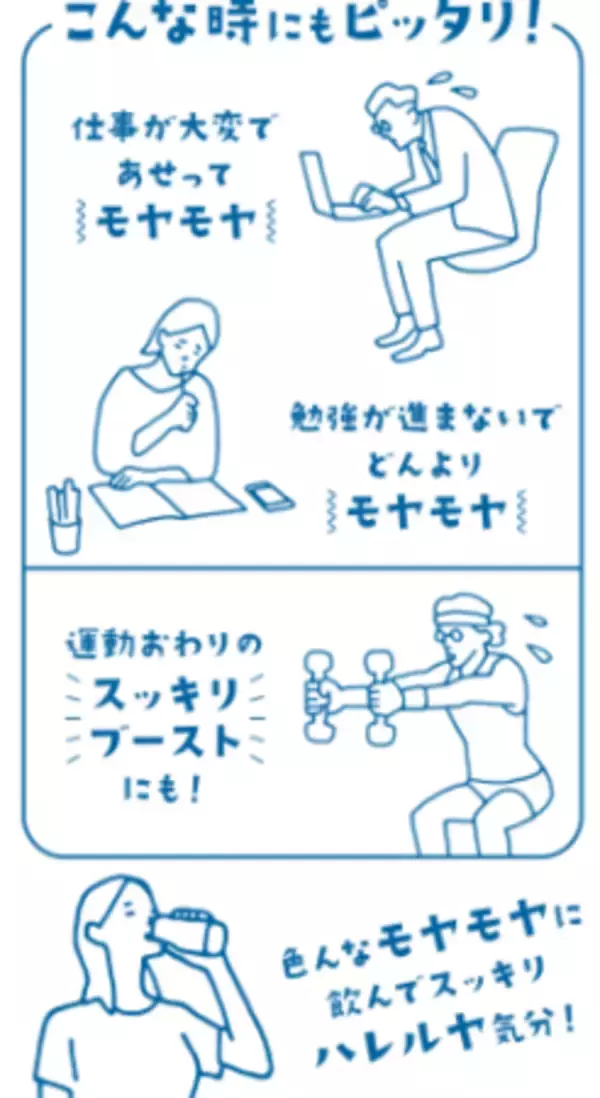 こんな時にもピッタリ!

仕事が大変で
あせって
モヤモヤ

勉強が進まないで
どんより
モヤモヤ

運動おわりの
スッキリ
ブースト
にも!

色んなモヤモヤに
飲んでスッキリ
ハレルヤ気分!