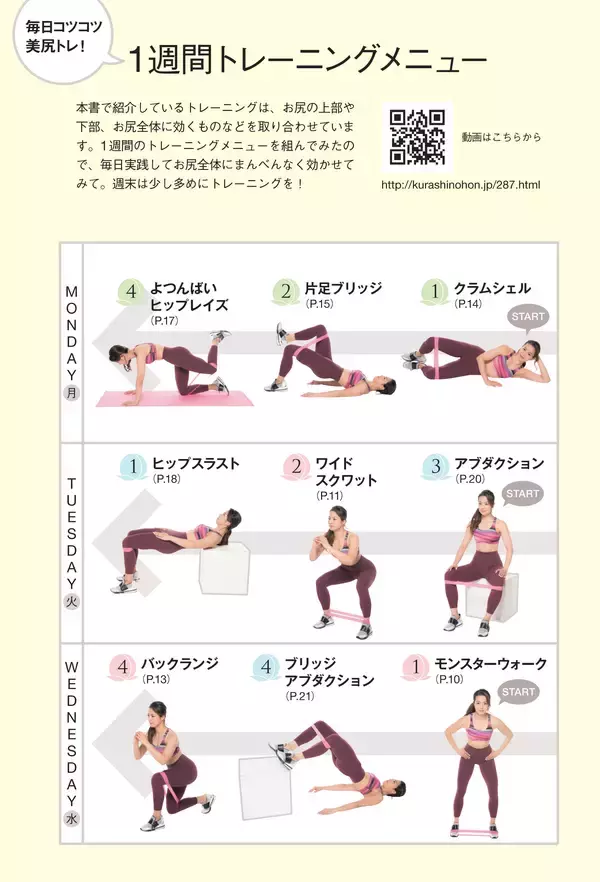 毎日コツコツ
美尻トレ!

1週間トレーニングメニュー

本書で紹介しているトレーニングは、お尻の上部や下部、お尻全体に効くものなどを取り合わせています。1週間のトレーニングメニューを組んでみたので、毎日実践してお尻全体にまんべんなく効かせてみて。週末は少し多めにトレーニングを！

動画はこちらから

http://kurashinohon.jp/287.html

MONDAY 月

4 よつんばい ヒップレイズ (P.17)

2 片足ブリッジ (P.15)

1 クラムシェル (P.14)

START

TUESDAY 火

1 ヒップスラスト (P.18)

2 ワイド スクワット (P.11)

3 アブダクション (P.20)

START

WEDNESDAY 水

4 バックランジ (P.13)

4 ブリッジ アブダクション (P.21)

1 モンスターウォーク (P.10)

START