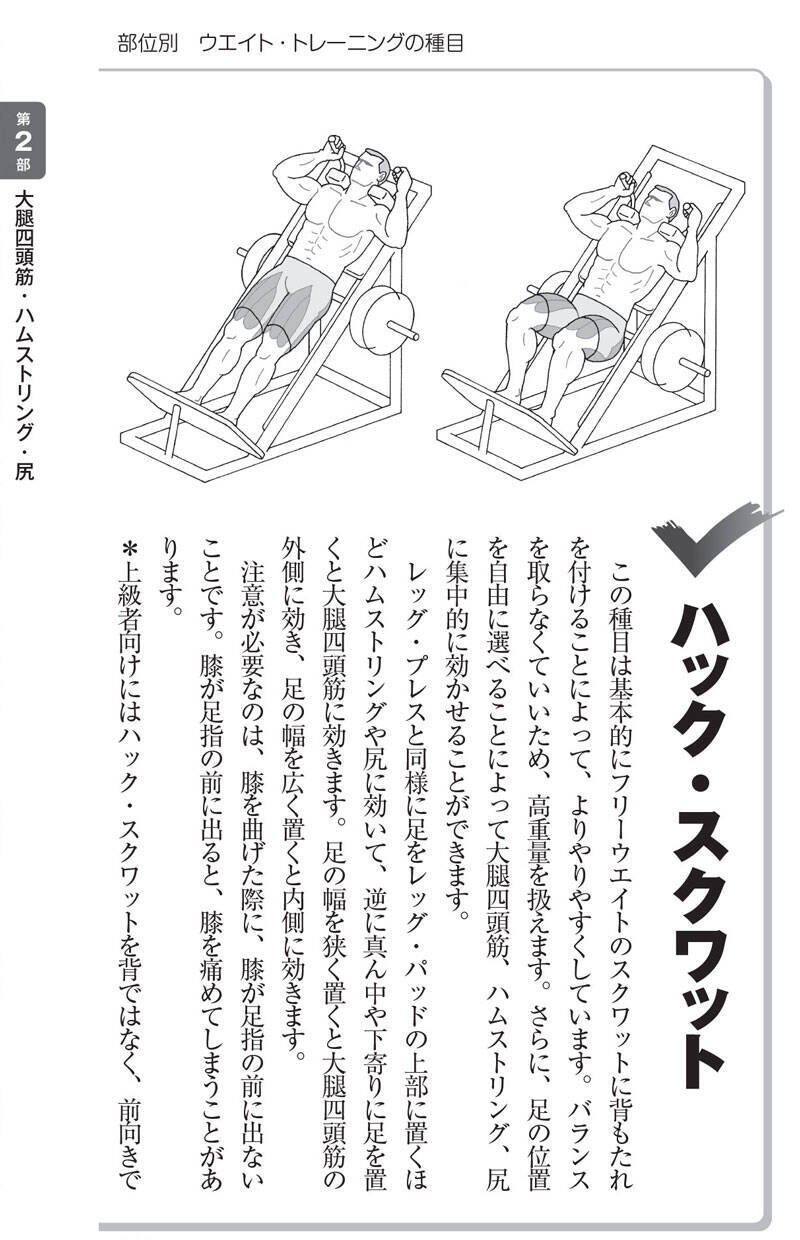 部位別　ウエイト・トレーニングの種目

第2部

大腿四頭筋・ハムストリング・尻

ハック・スクワット

この種目は基本的にフリーウエイトのスクワットに背もたれを付けることによって、よりやりやすくしています。バランスを取らなくていいため、高重量を扱えます。さらに、足の位置を自由に選べることによって大腿四頭筋、ハムストリング、尻に集中的に効かせることができます。

レッグ・プレスと同様に足をレッグ・パッドの上部に置くほどハムストリングや尻に効いて、逆に真ん中や下寄りに足を置くと大腿四頭筋に効きます。足の幅を狭く置くと大腿四頭筋の外側に効き、足の幅を広く置くと内側に効きます。

注意が必要なのは、膝を曲げた際に、膝が足指の前に出ないことです。膝が足指の前に出ると、膝を痛めてしまうことがあります。

＊上級者向けにはハック・スクワットを背ではなく、前向きで