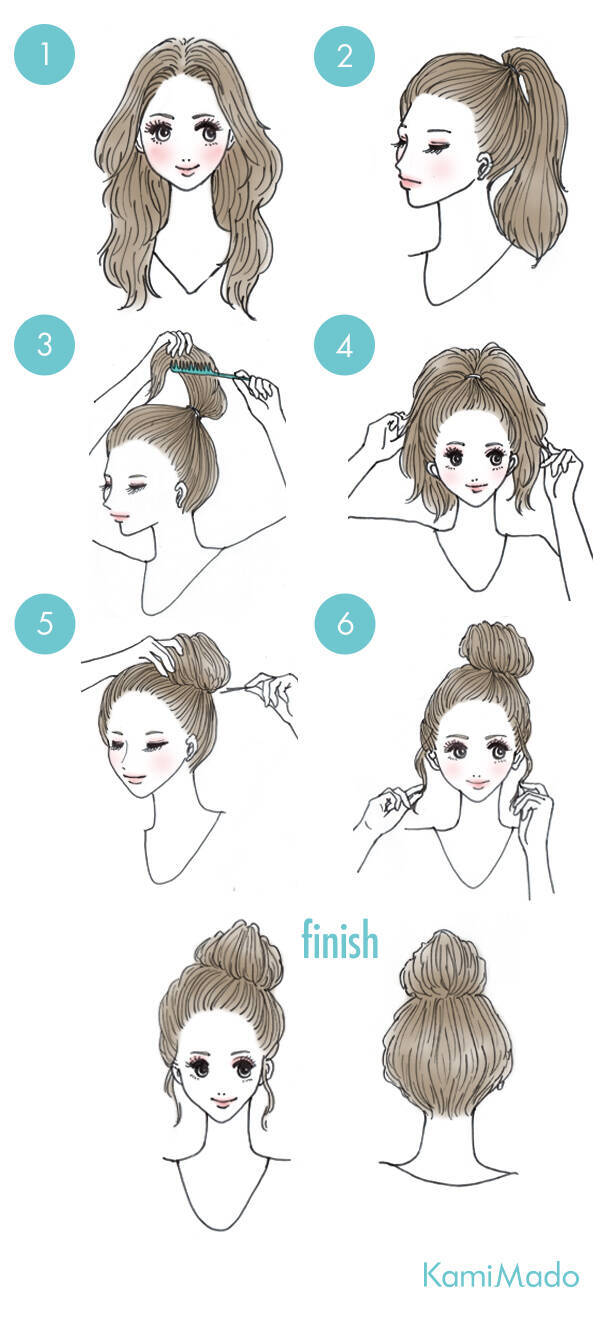 1

2

3

4

5

6

finish

KamiMado