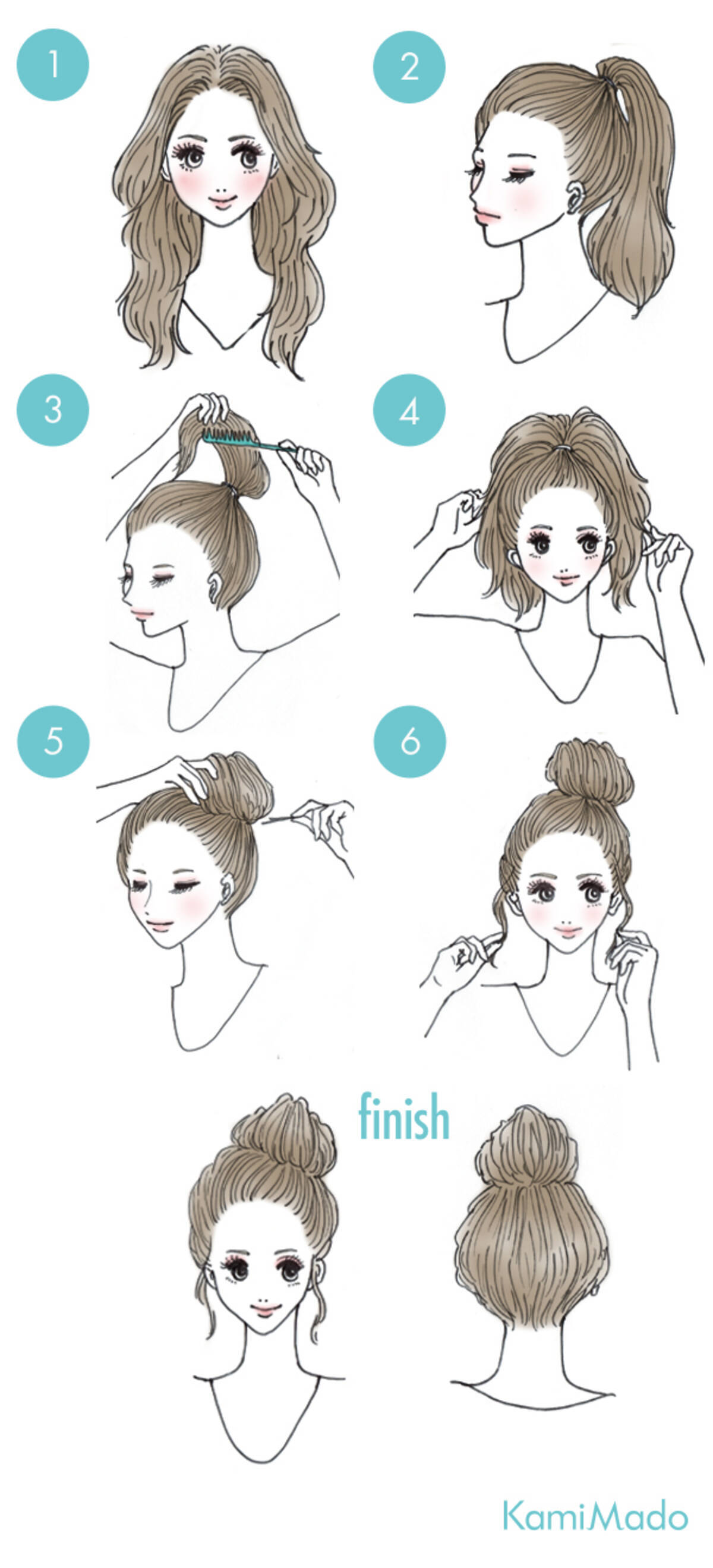 1

2

3

4

5

6

finish

KamiMado