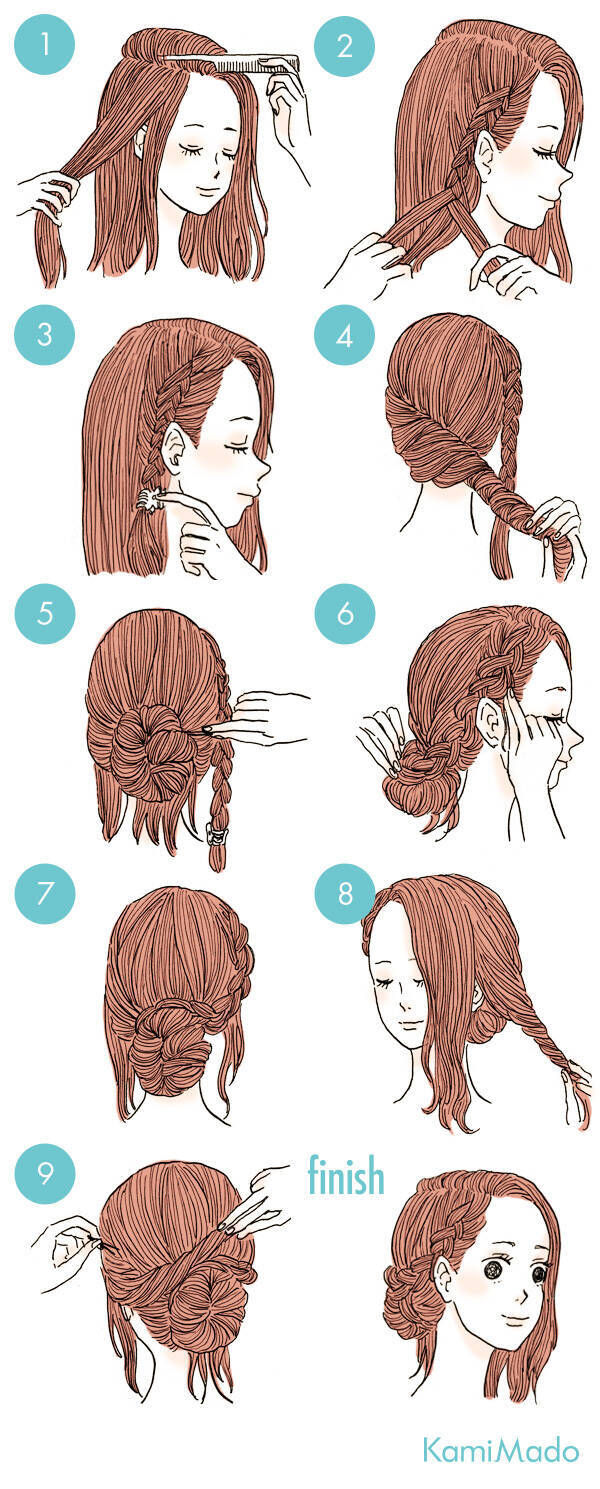 1
2
3
4
5
6
7
8
9
finish
KamiMado