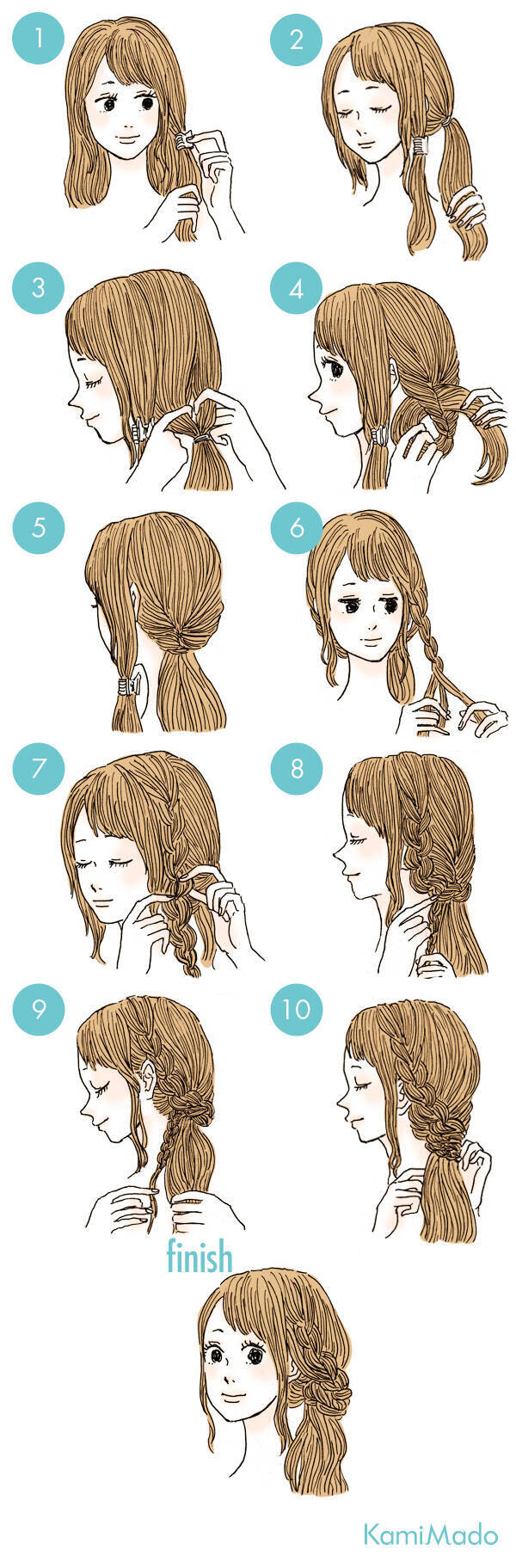 1
2
3
4
5
6
7
8
9
10
finish
KamiMado