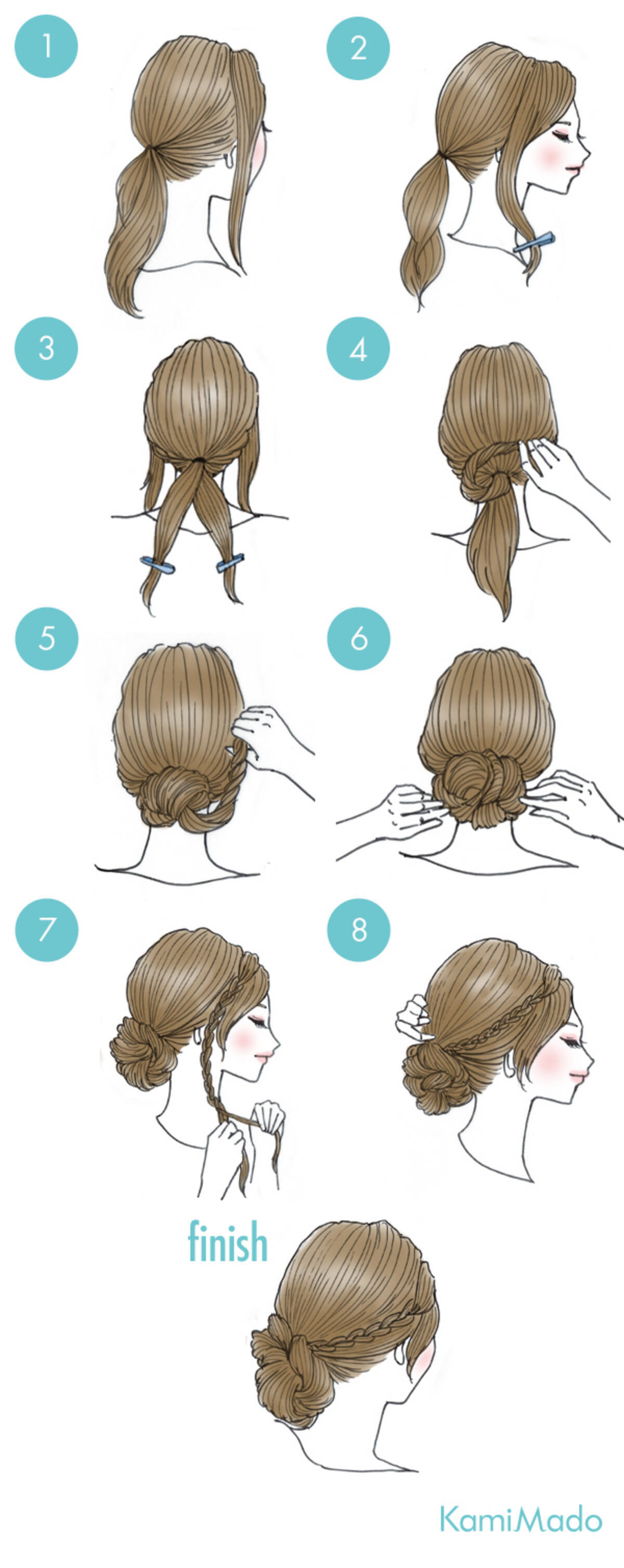 1
2
3
4
5
6
7
8
finish
KamiMado