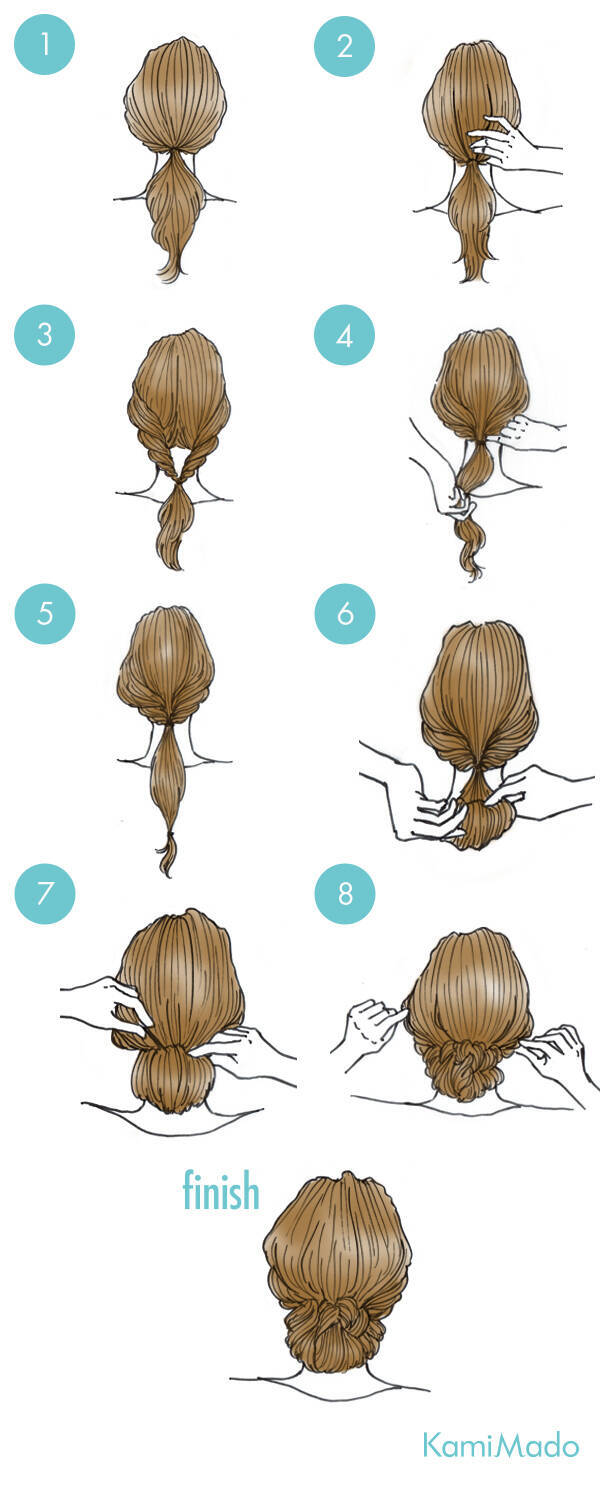 1
2
3
4
5
6
7
8
finish
KamiMado