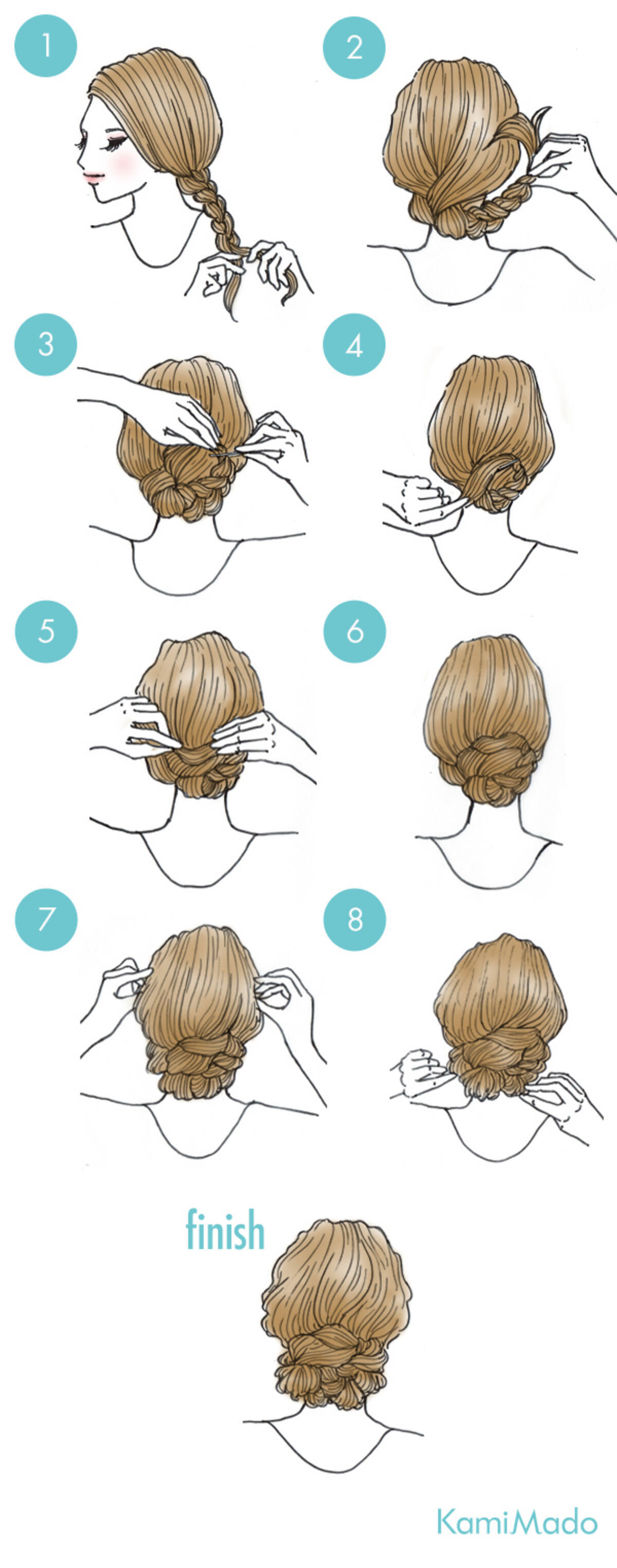 1

2

3

4

5

6

7

8

finish

KamiMado