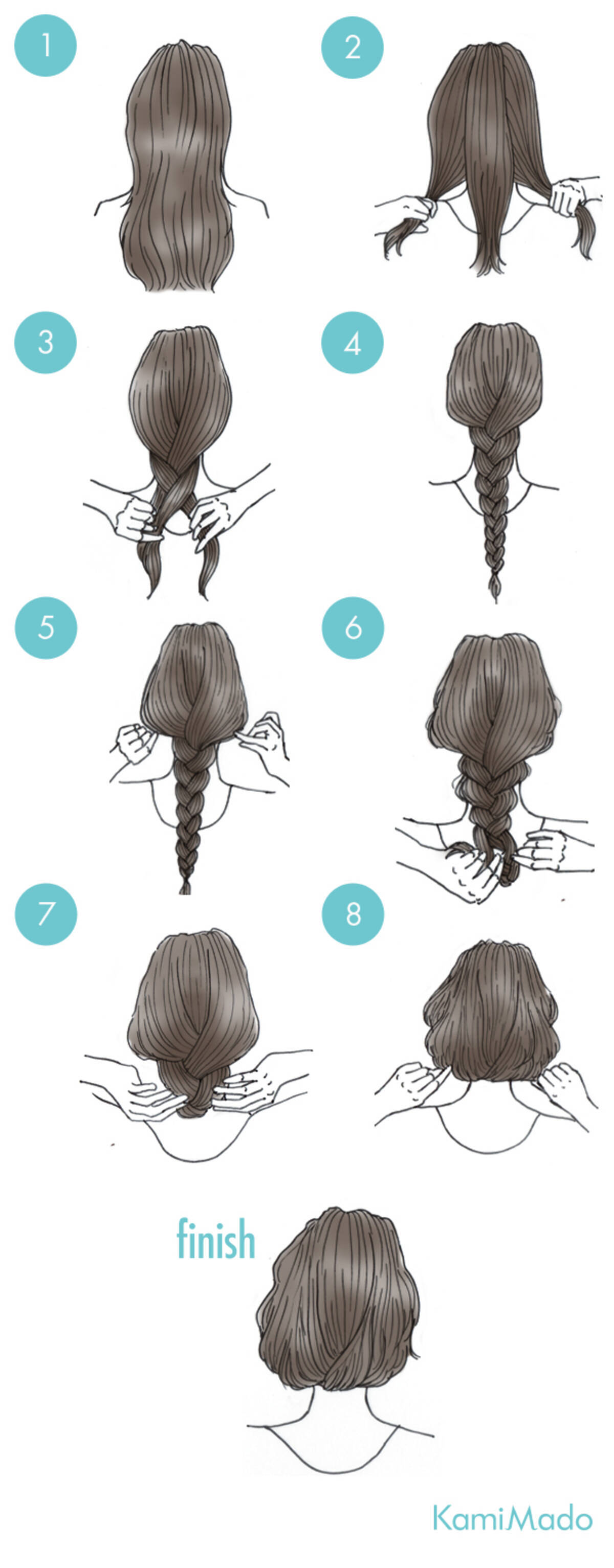 1
2
3
4
5
6
7
8
finish
KamiMado