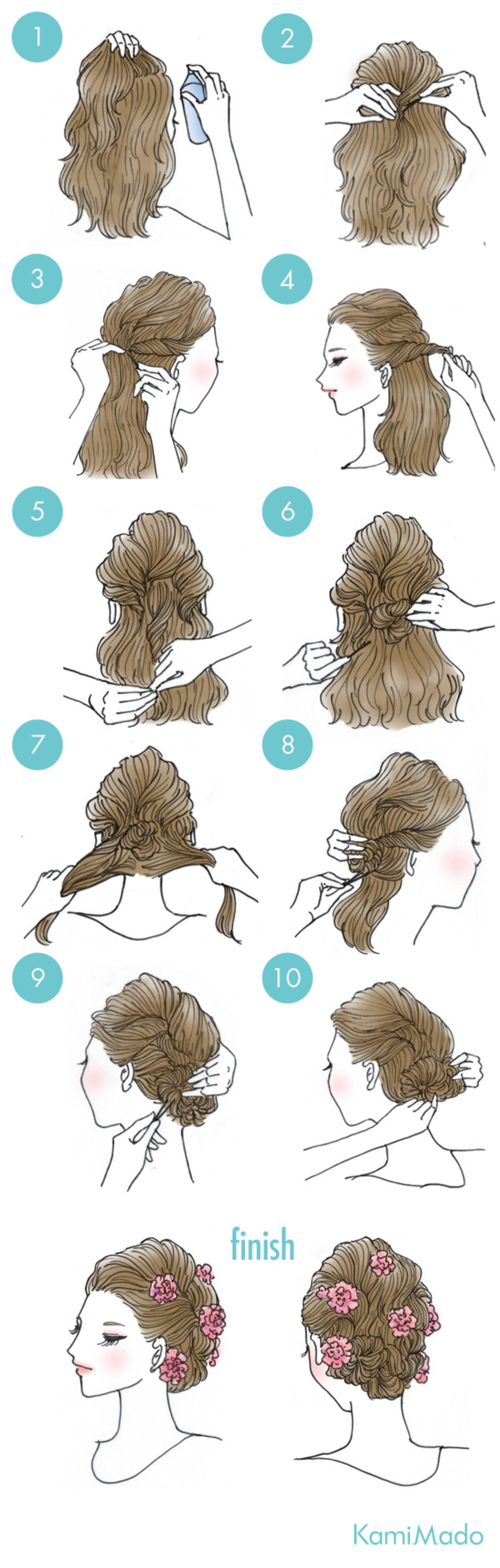 1

2

3

4

5

6

7

8

9

10

finish

KamiMado