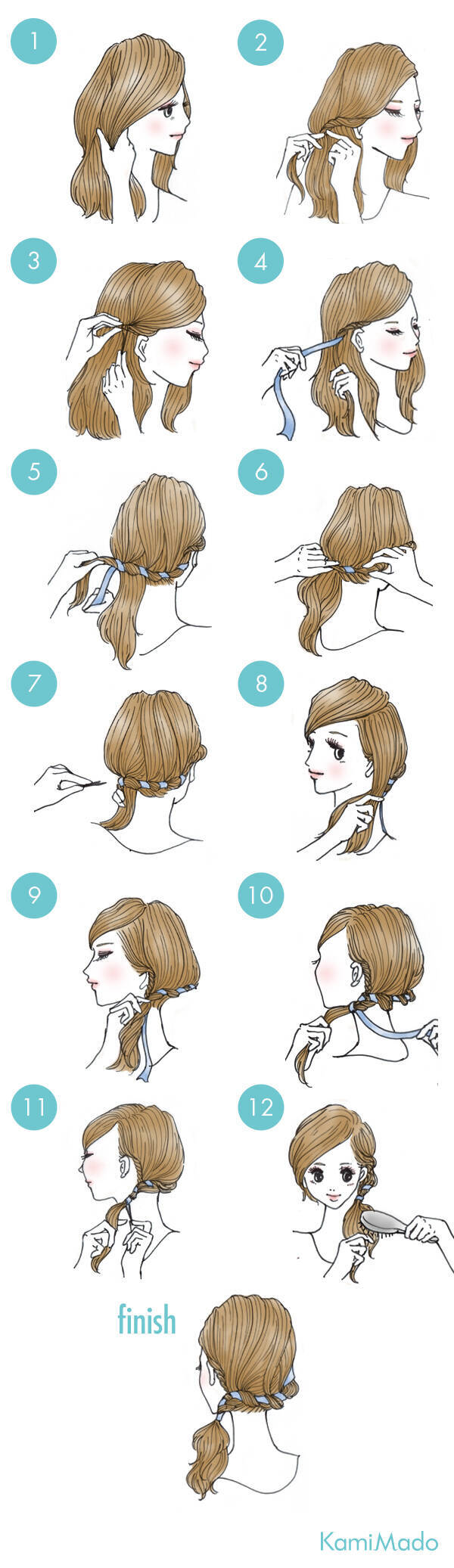 1

2

3

4

5

6

7

8

9

10

11

12

finish

KamiMado