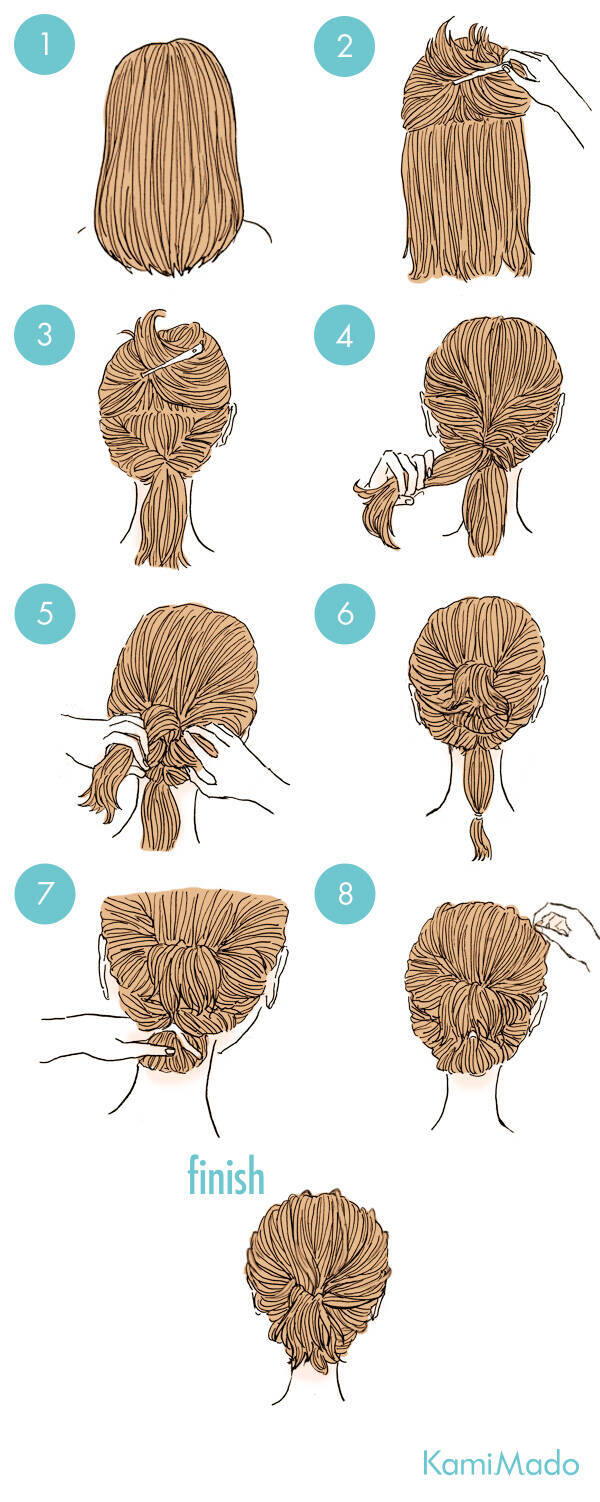 1

2

3

4

5

6

7

8

finish

KamiMado