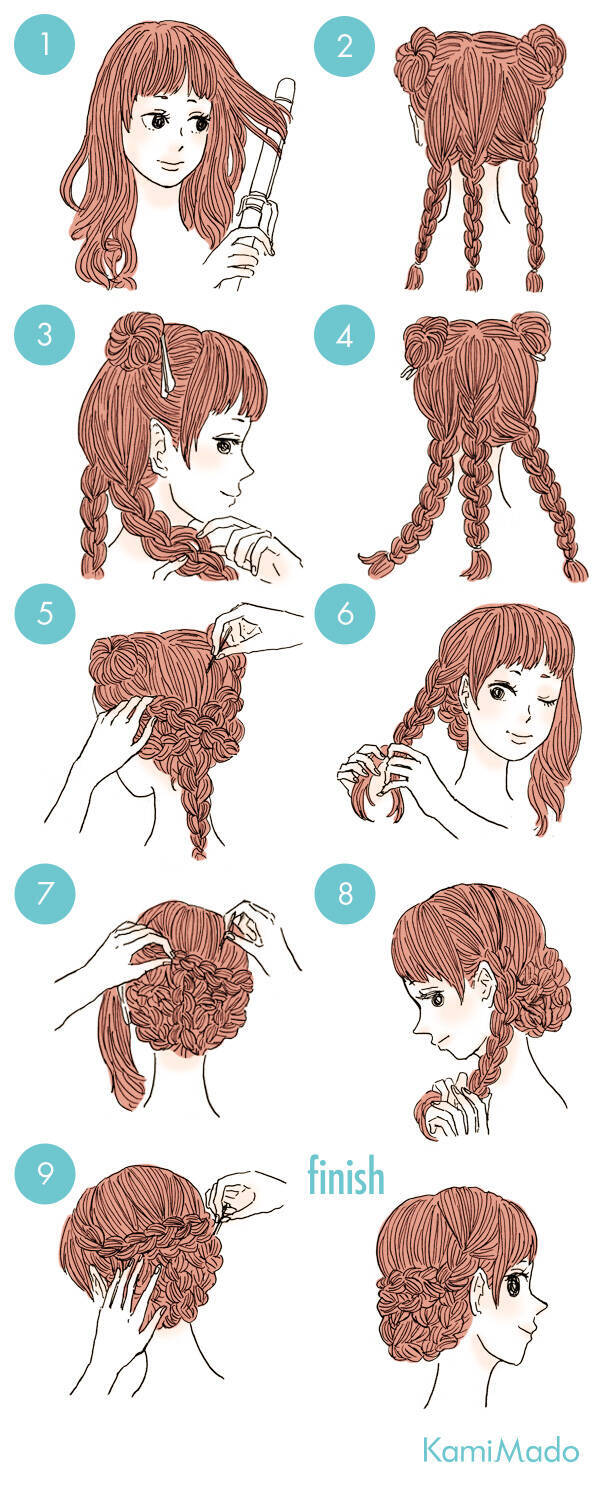 1
2
3
4
5
6
7
8
9
finish
KamiMado