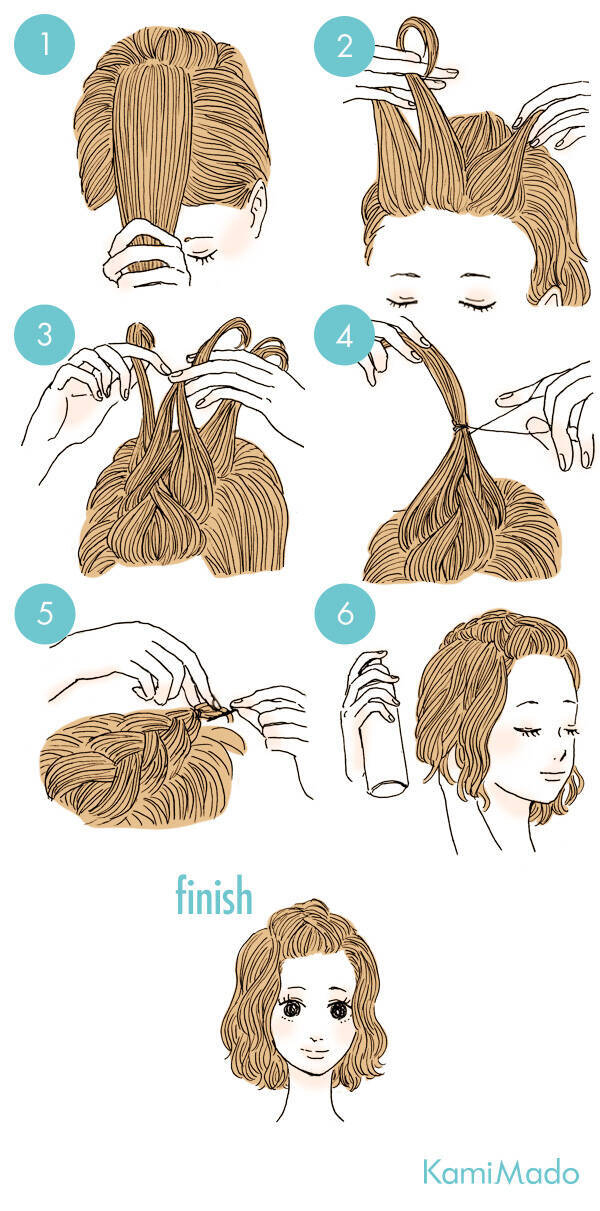 1

2

3

4

5

6

finish

KamiMado