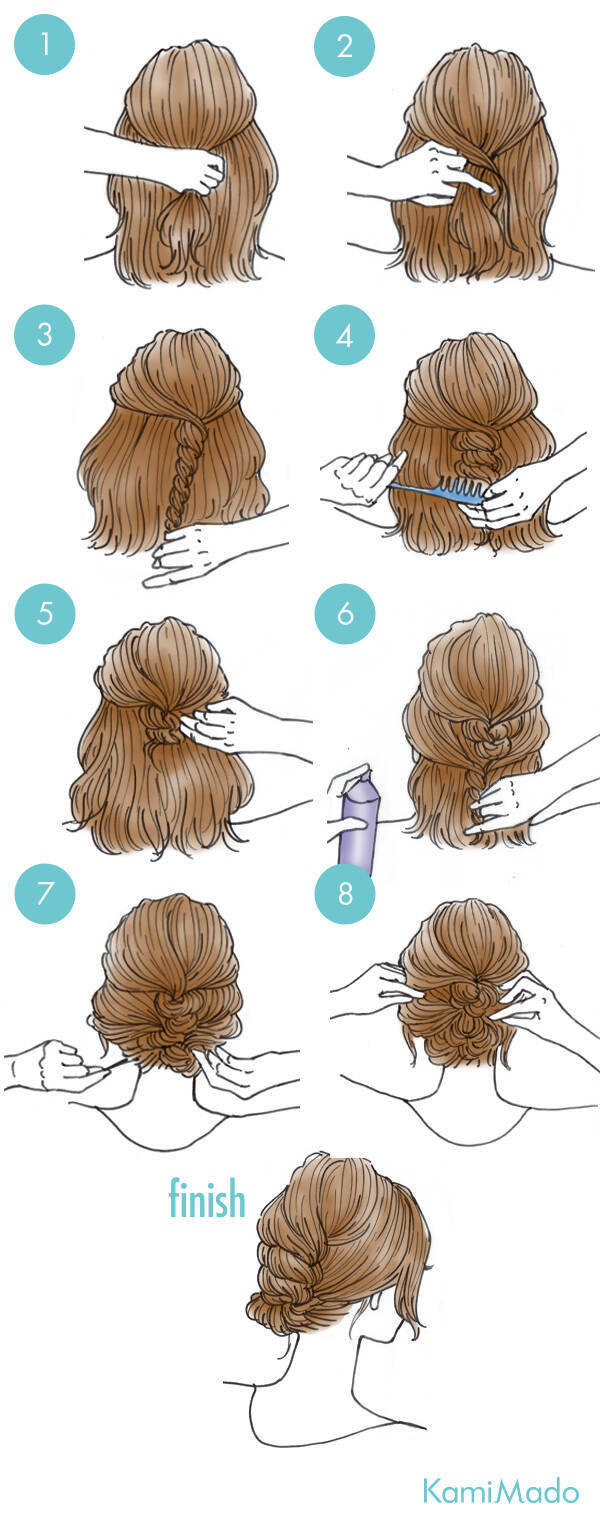 1
2
3
4
5
6
7
8
finish
KamiMado