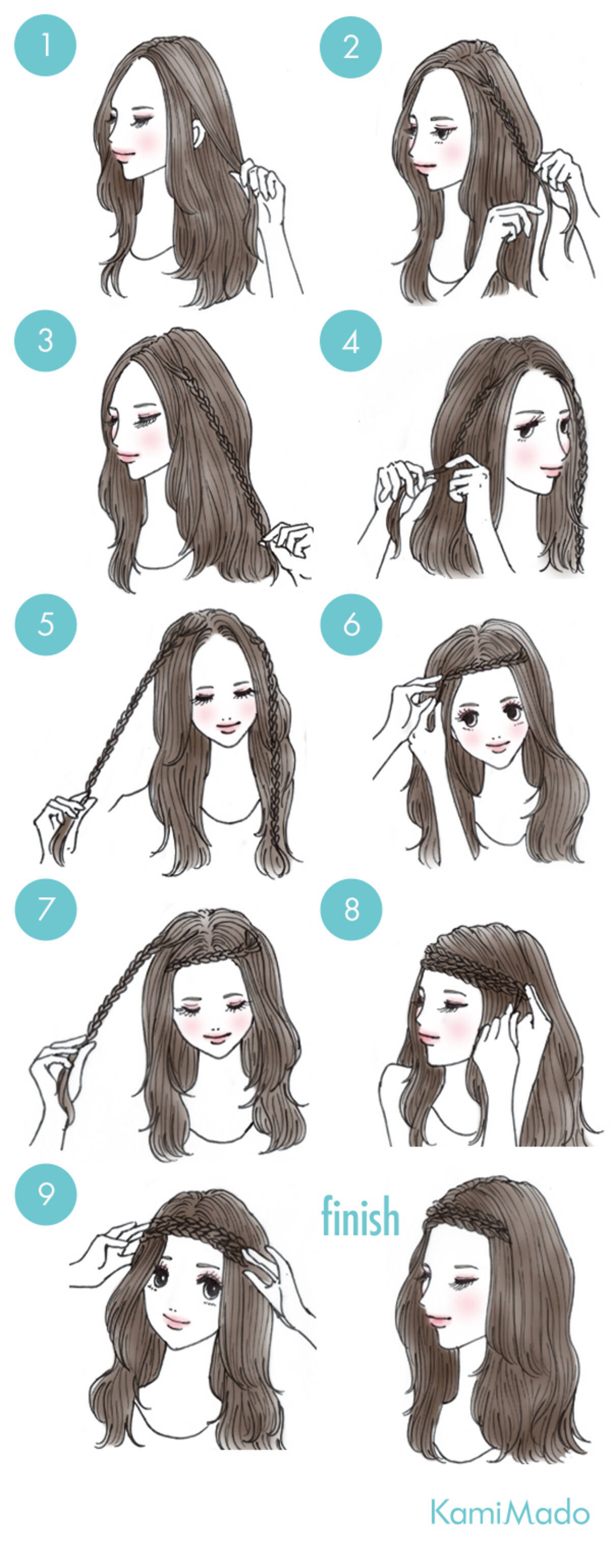 1
2
3
4
5
6
7
8
9
finish
KamiMado