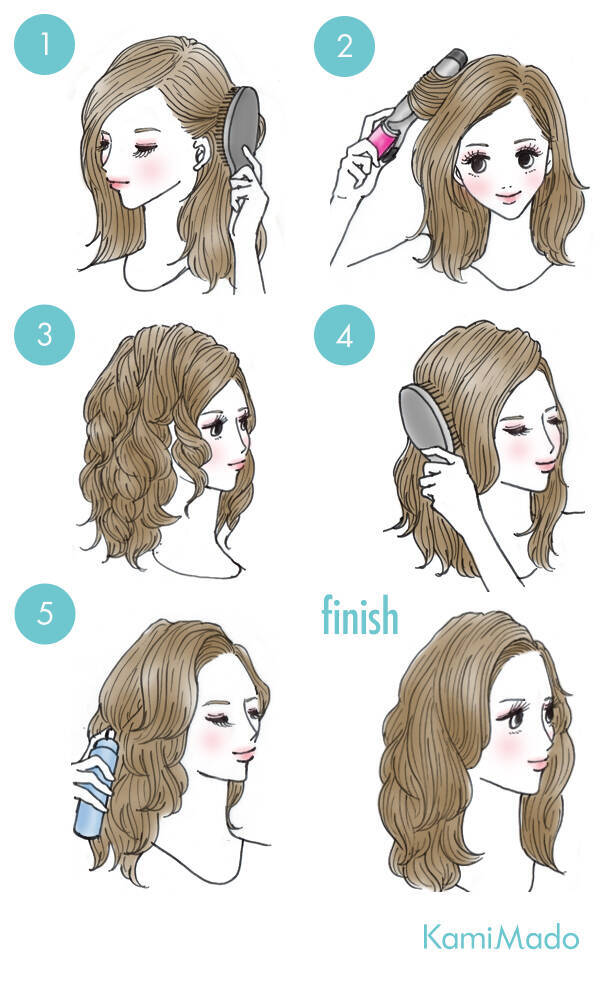 1

2

3

4

5

finish

KamiMado