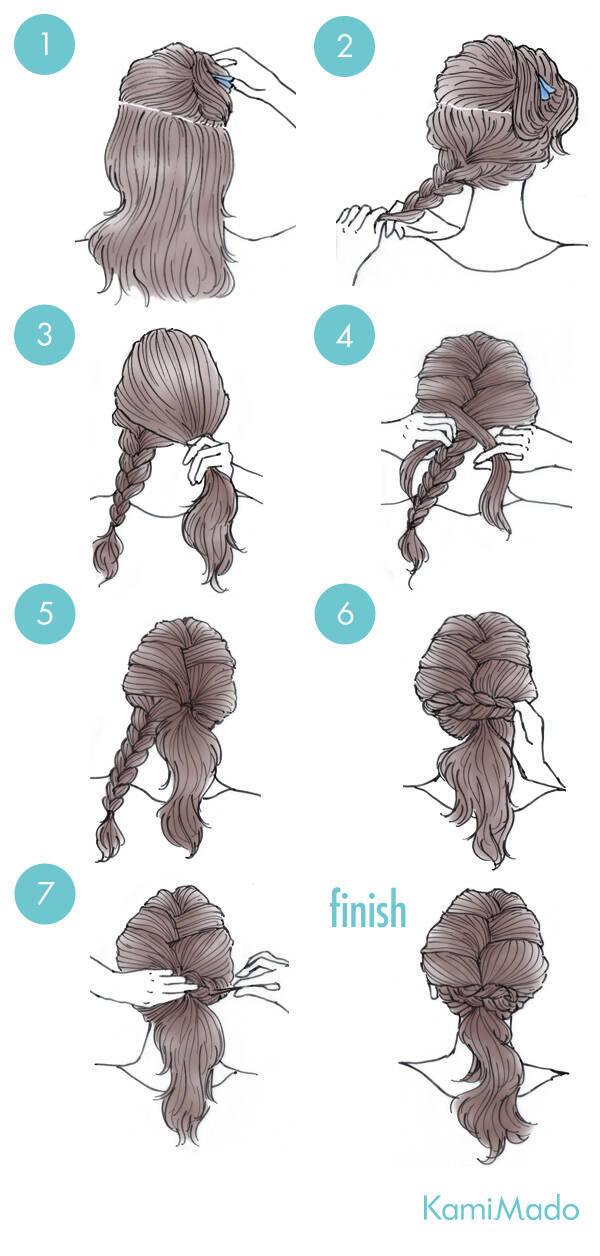 1

2

3

4

5

6

7

finish

KamiMado