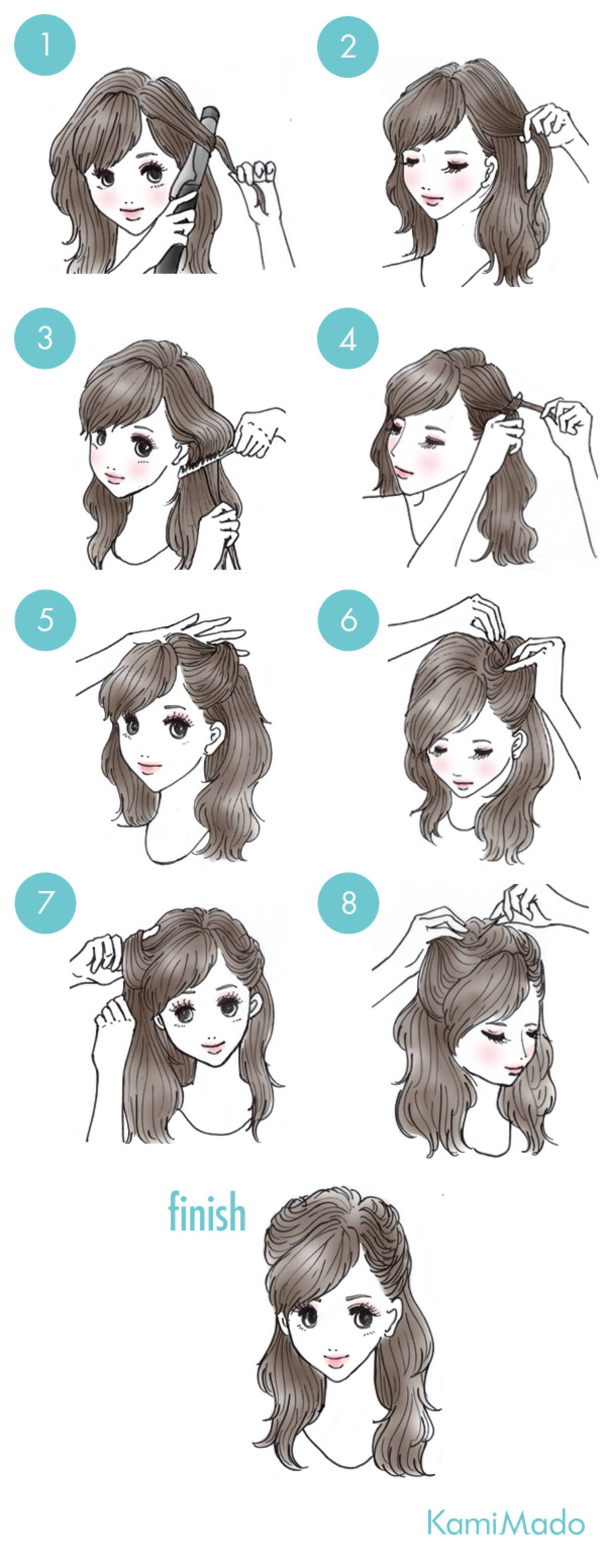 1
2
3
4
5
6
7
8
finish
KamiMado