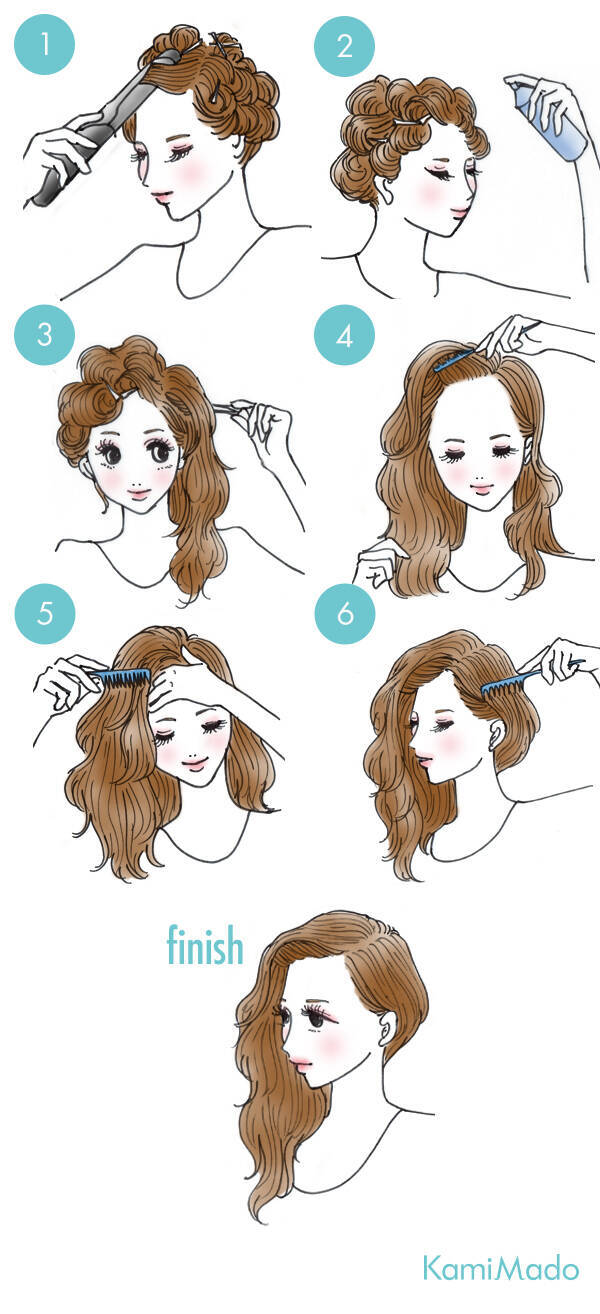 1

2

3

4

5

6

finish

KamiMado