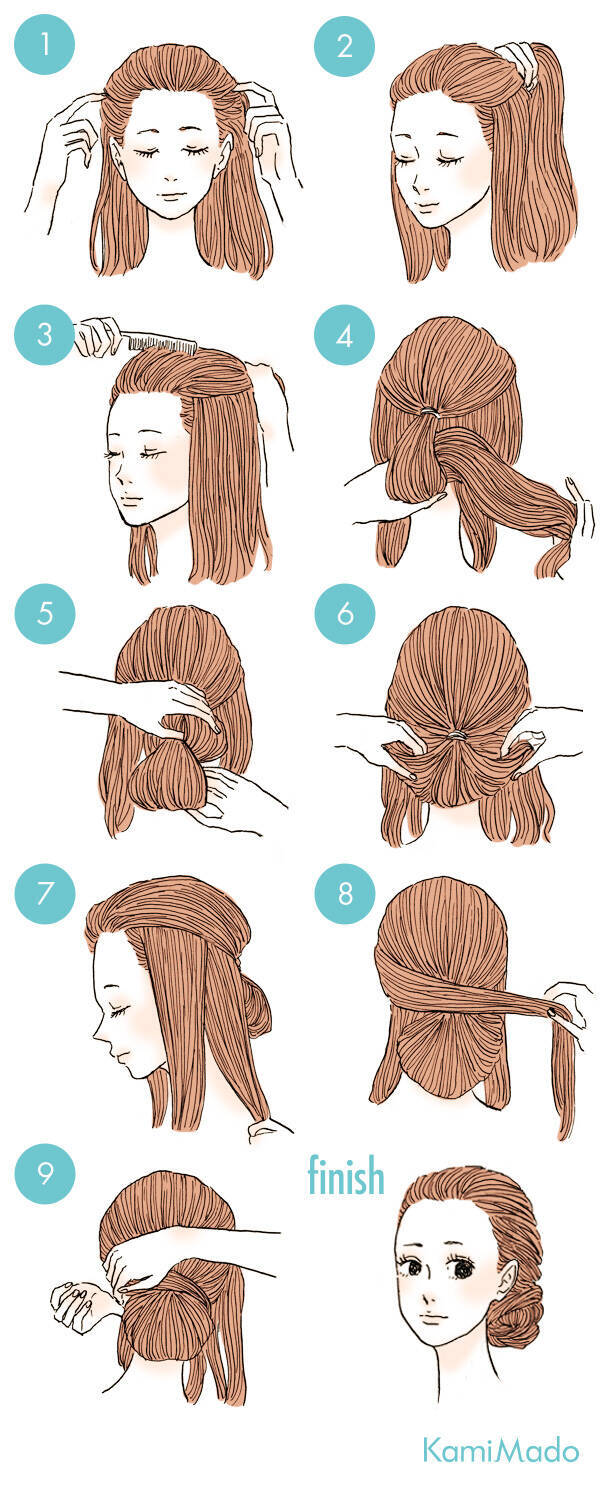 1
2
3
4
5
6
7
8
9
finish
KamiMado